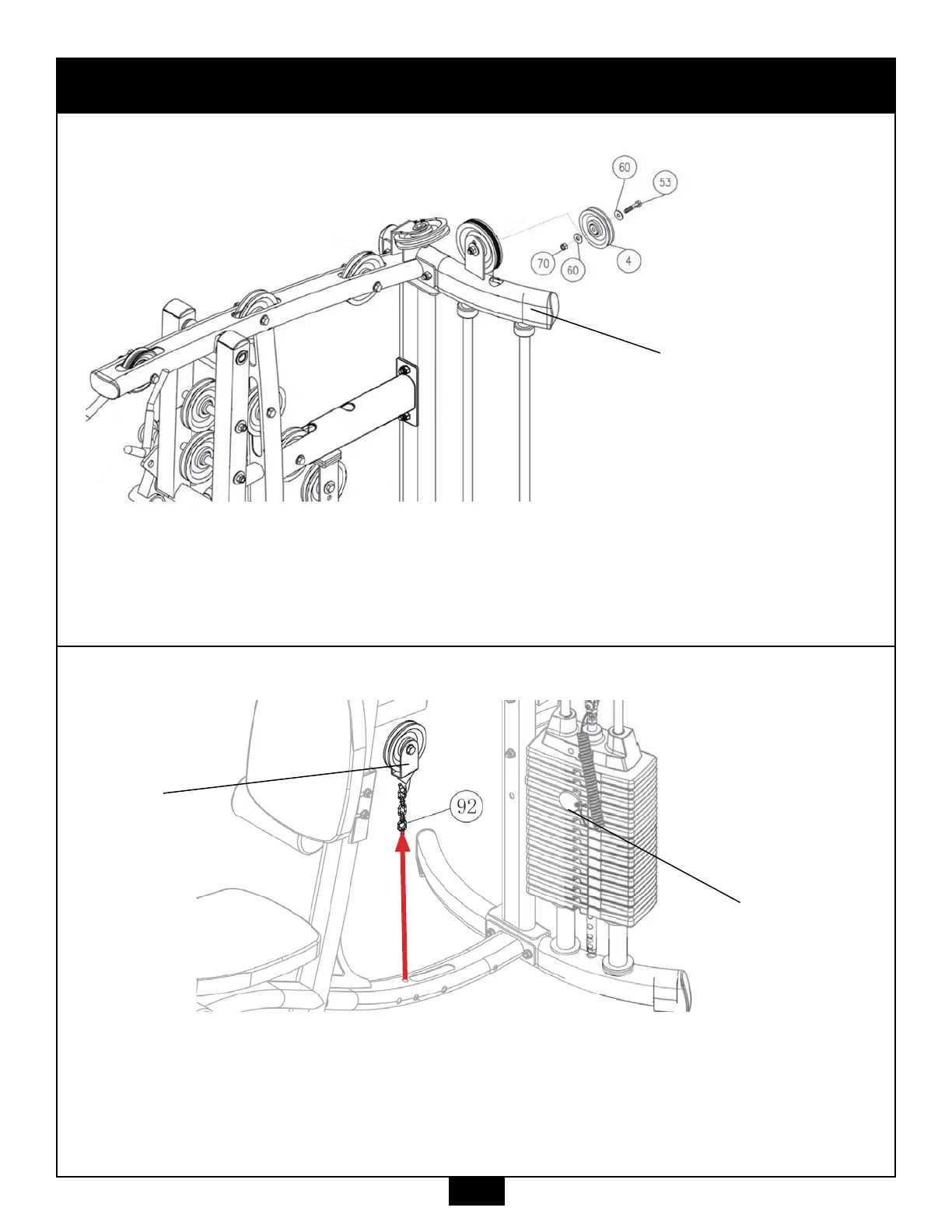 60

53

70

60

4

92