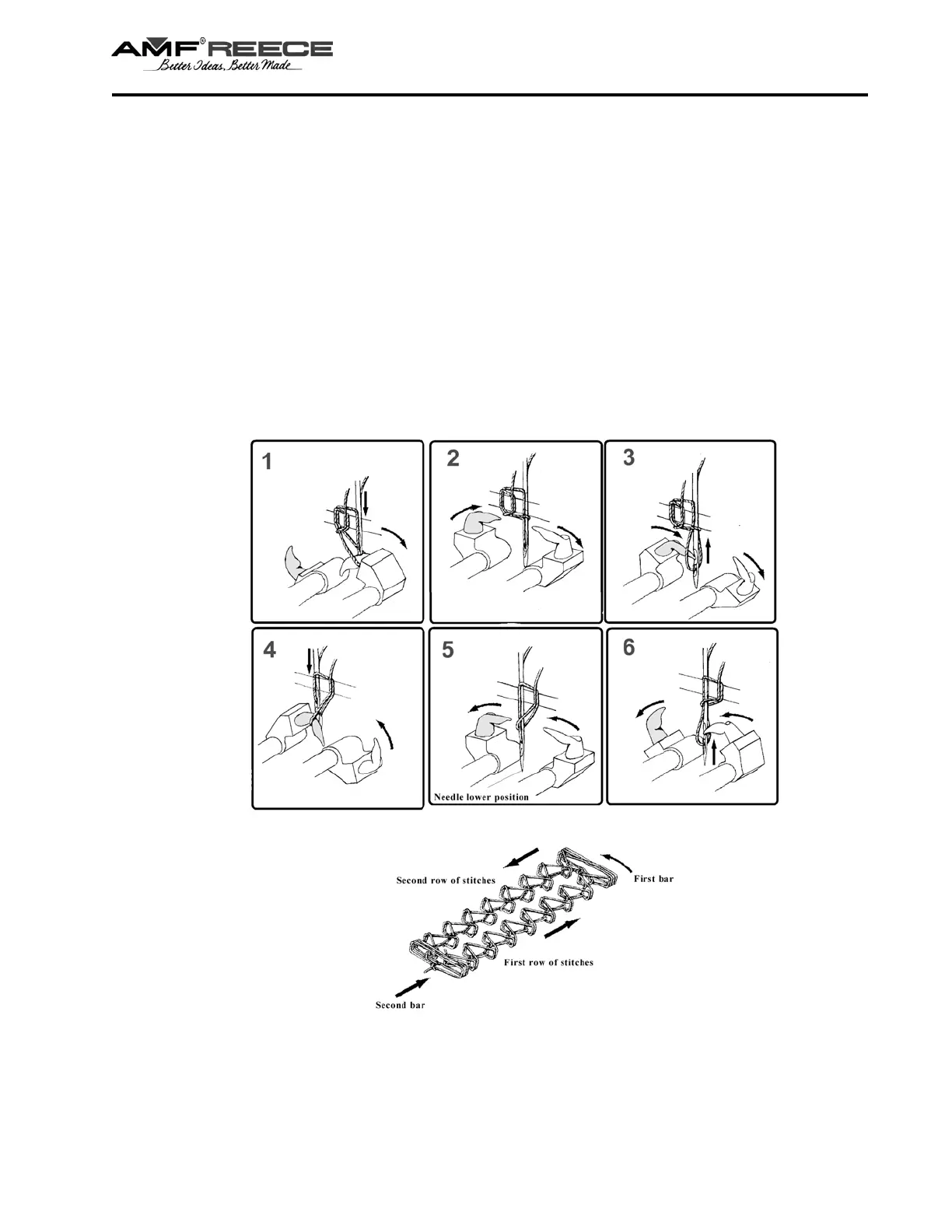 AMF® REECE
Better Ideas, Better Made

1

2

3

4

5

Needle lower position

6

Second row of stitches

First bar

First row of stitches

Second bar