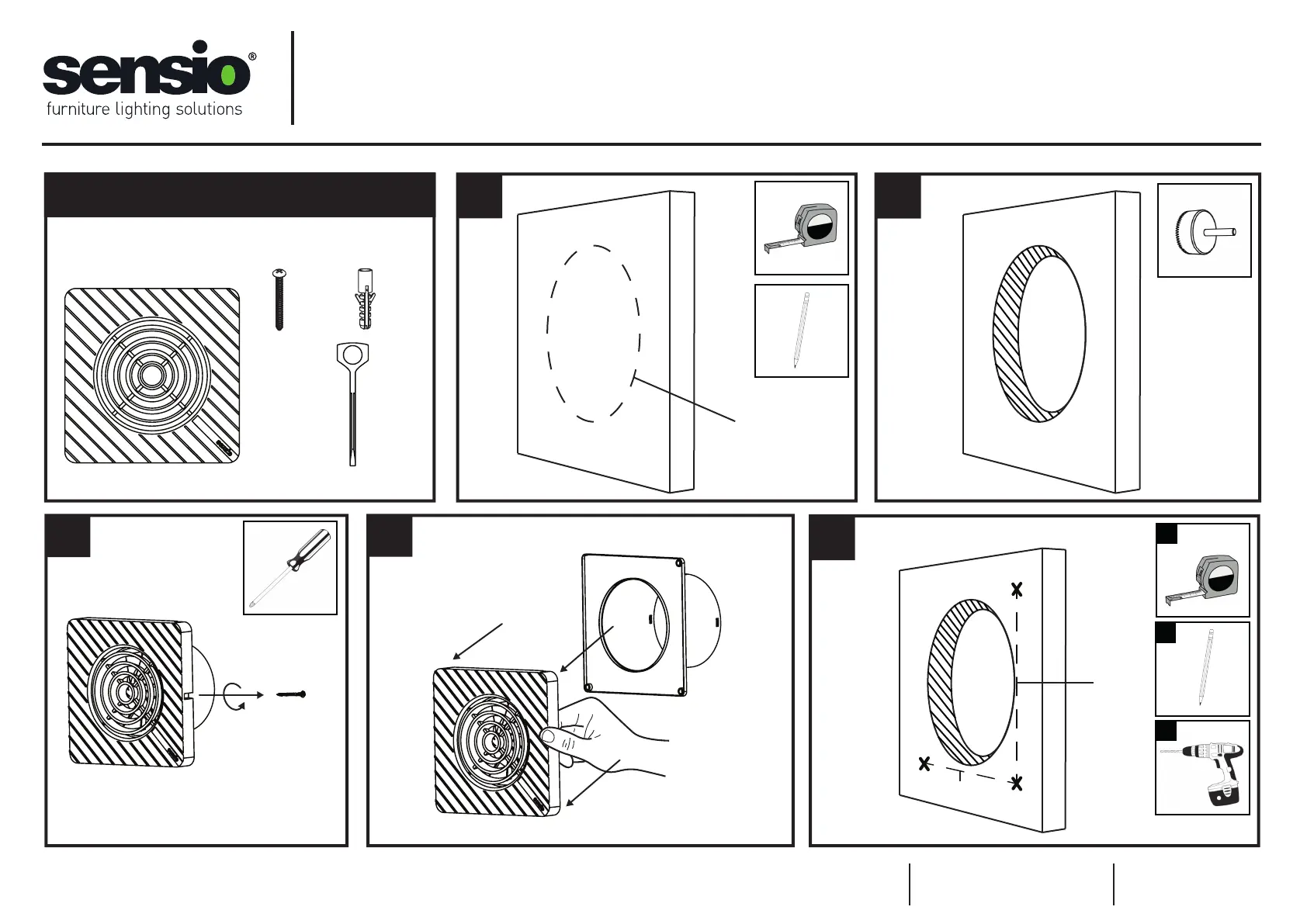 sensio®
furniture lighting solutions