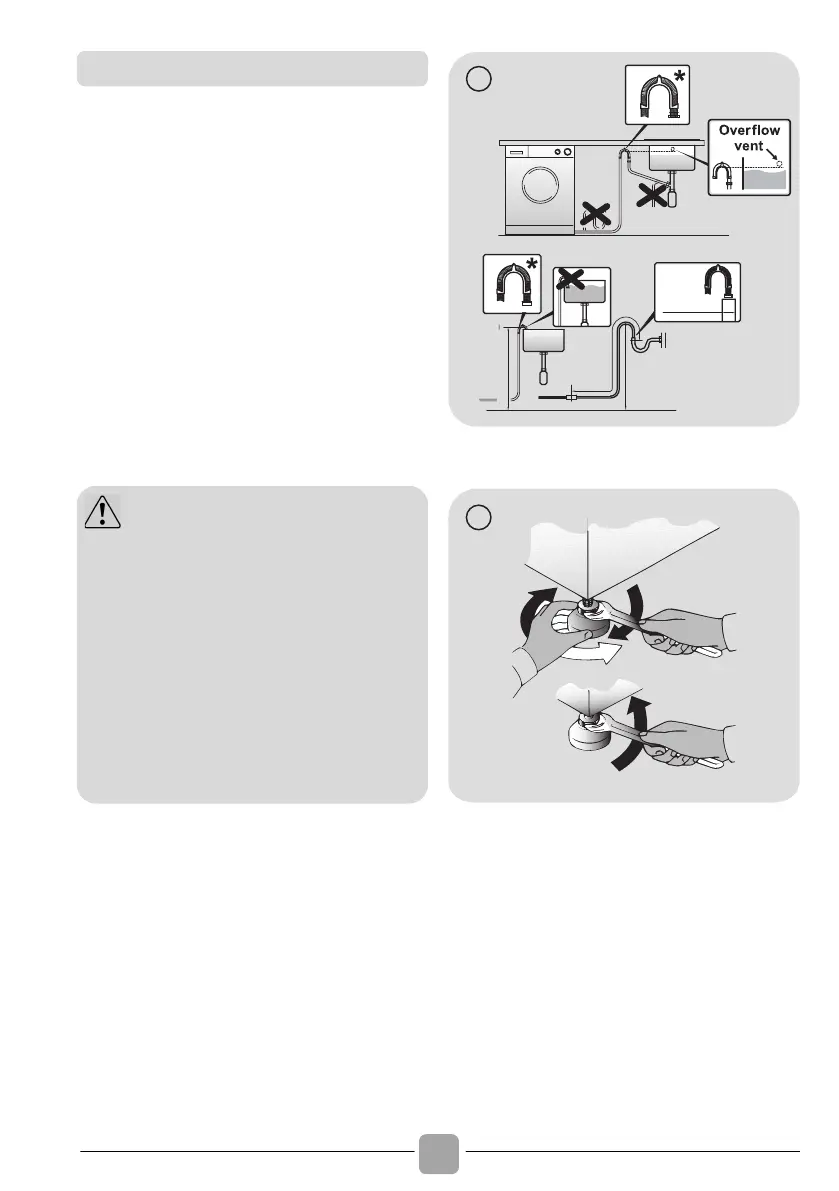 Overflow vent