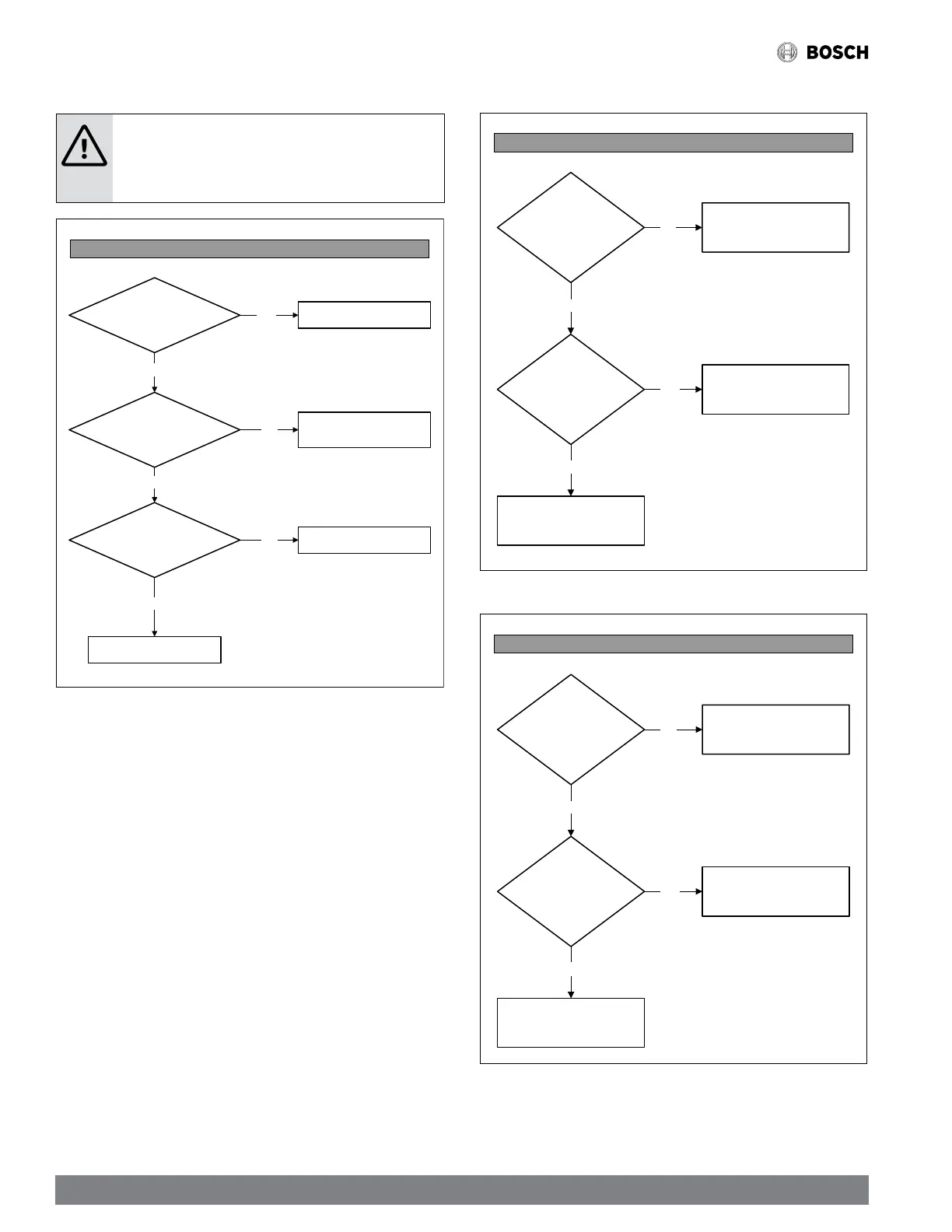 BOSCH