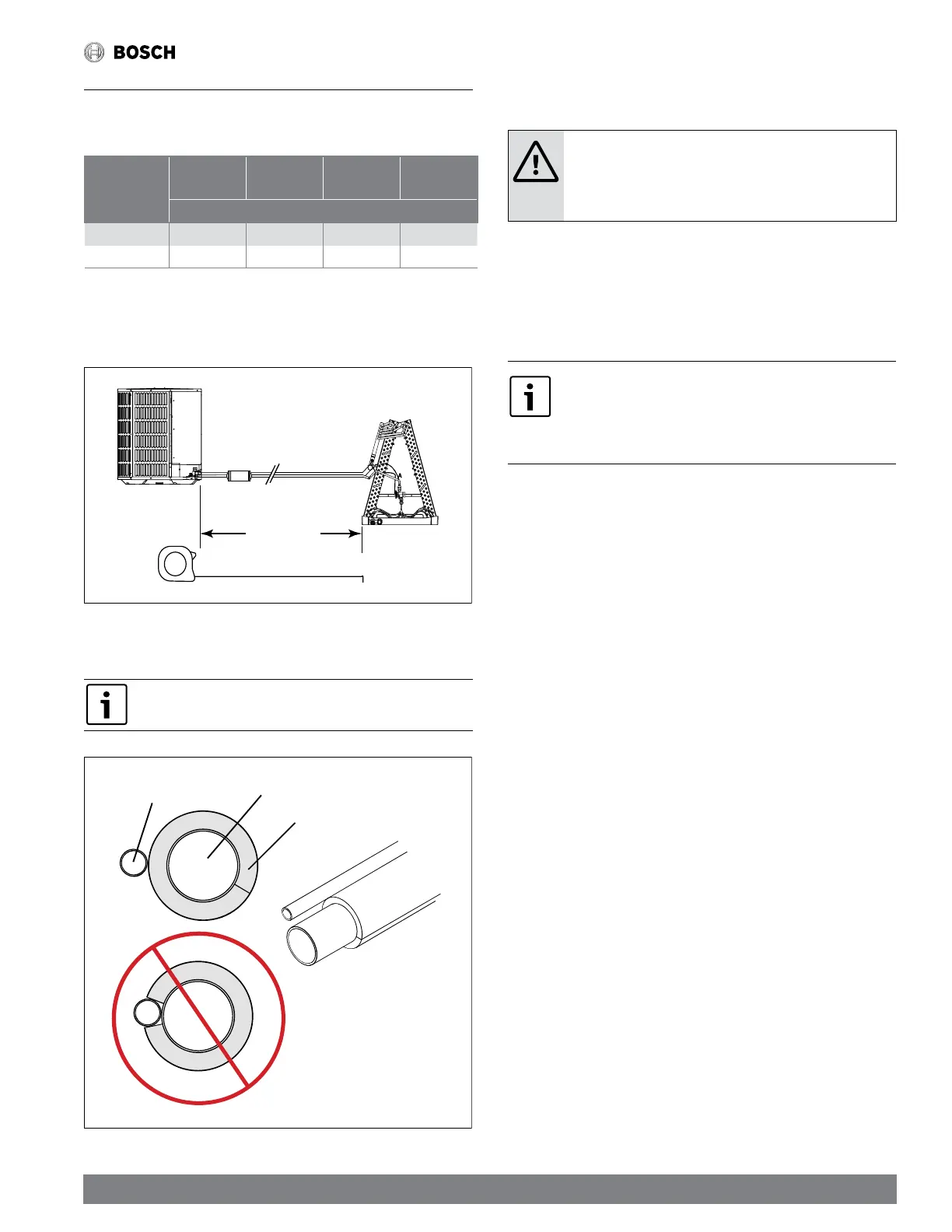 BOSCH