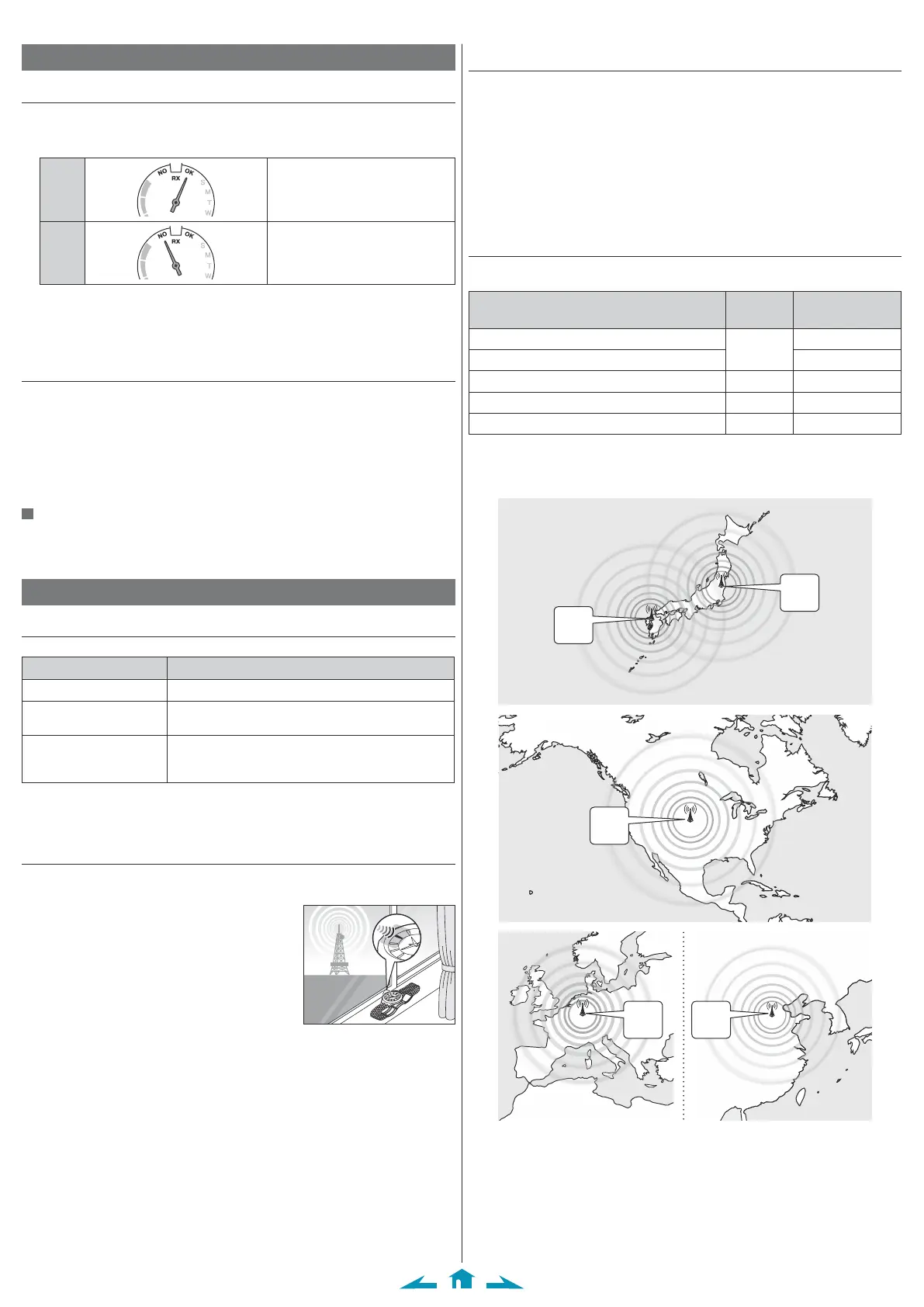 NO OK
RX
S
M
T
W

NO OK
RX
S
M
T
W