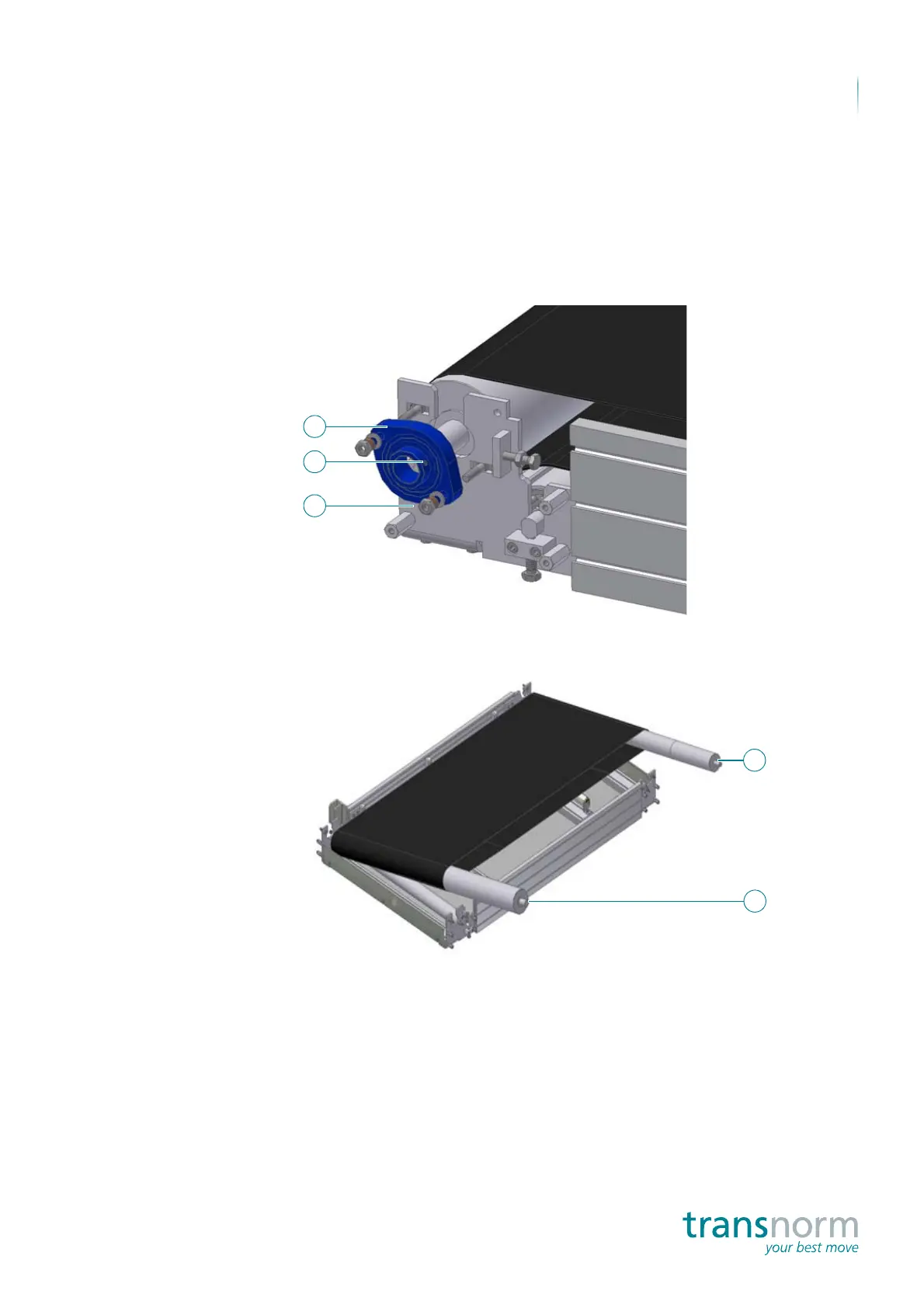 transnorm
your best move