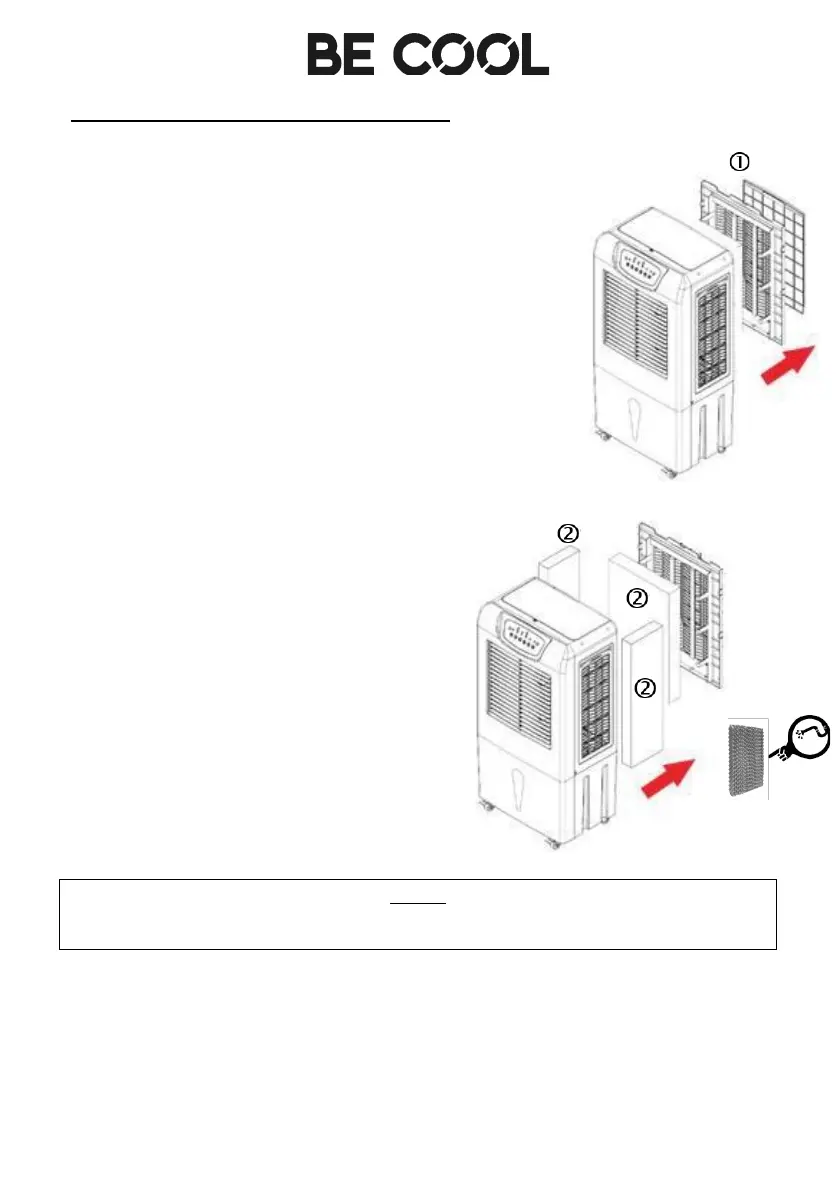 BE COOL

①

②

②

②