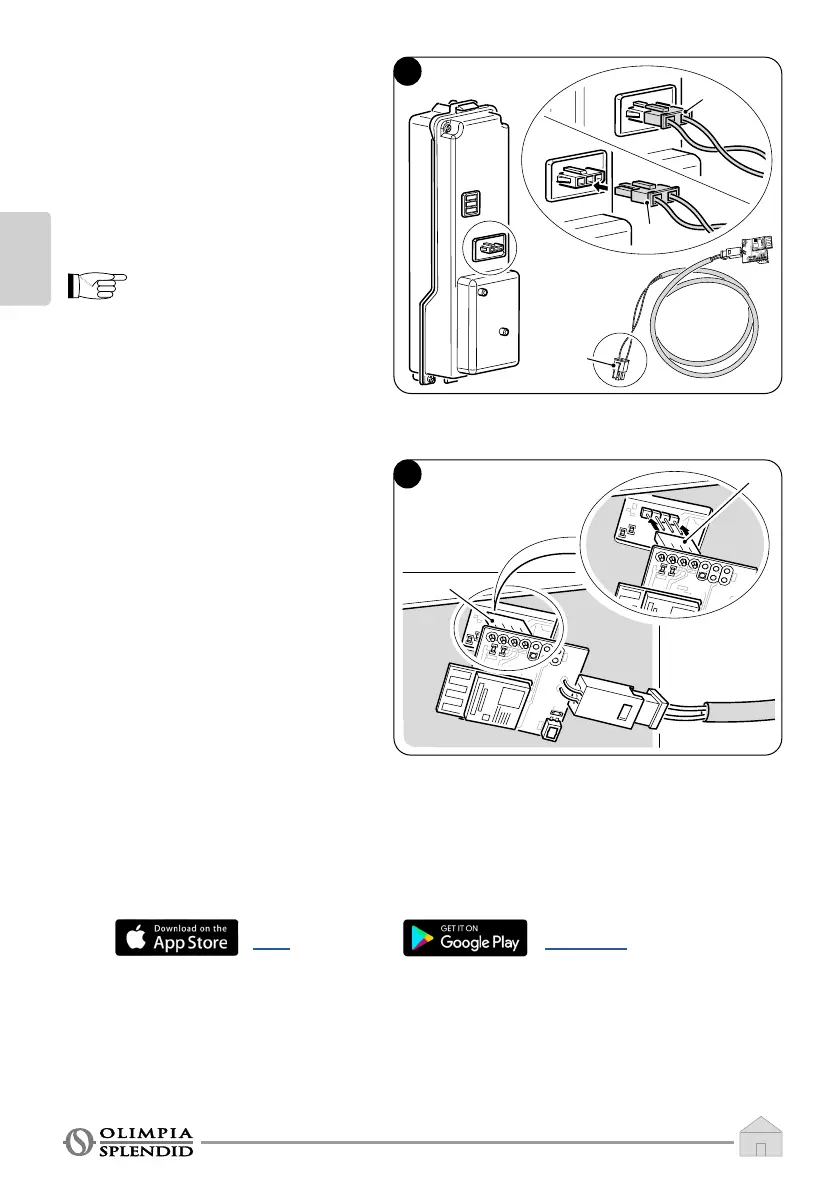 Download on the
App Store

GET IT ON
Google Play

OLIMPIA
SPLENDID