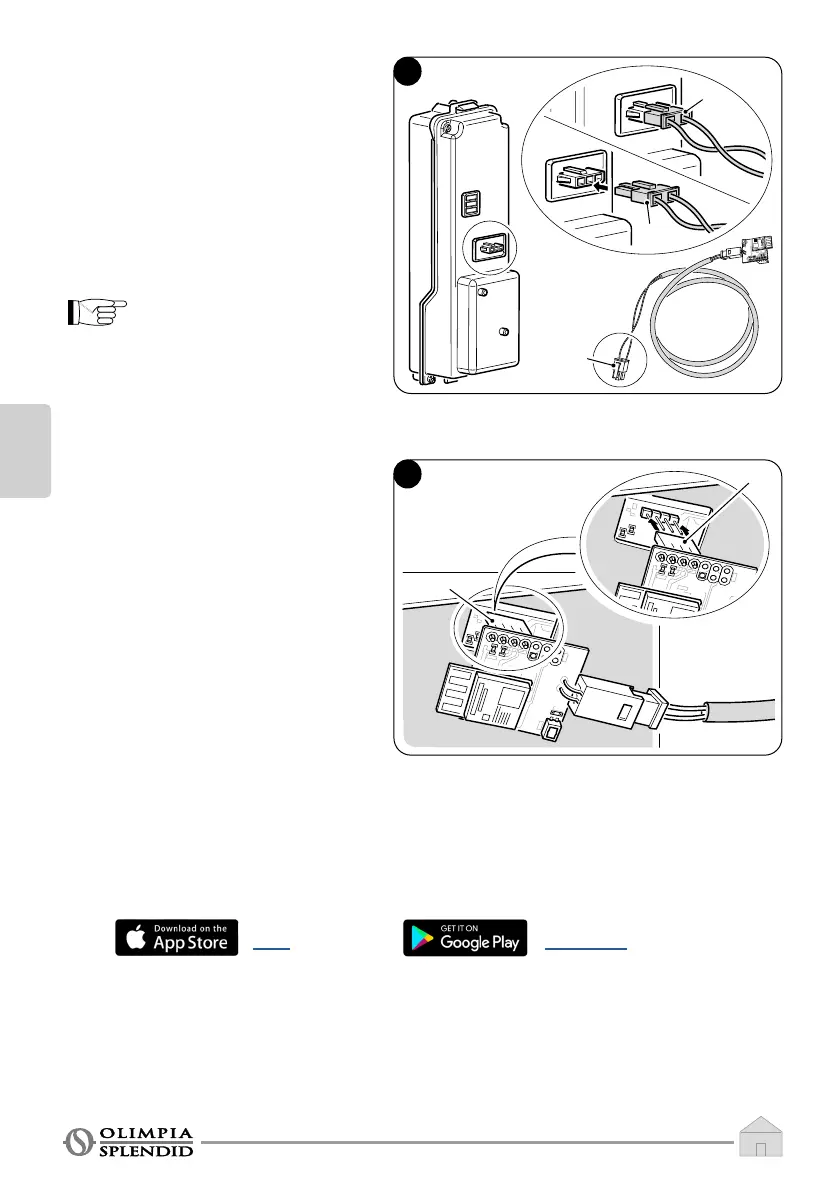 Download on the App Store

GET IT ON Google Play

OLIMPIA SPLENDID