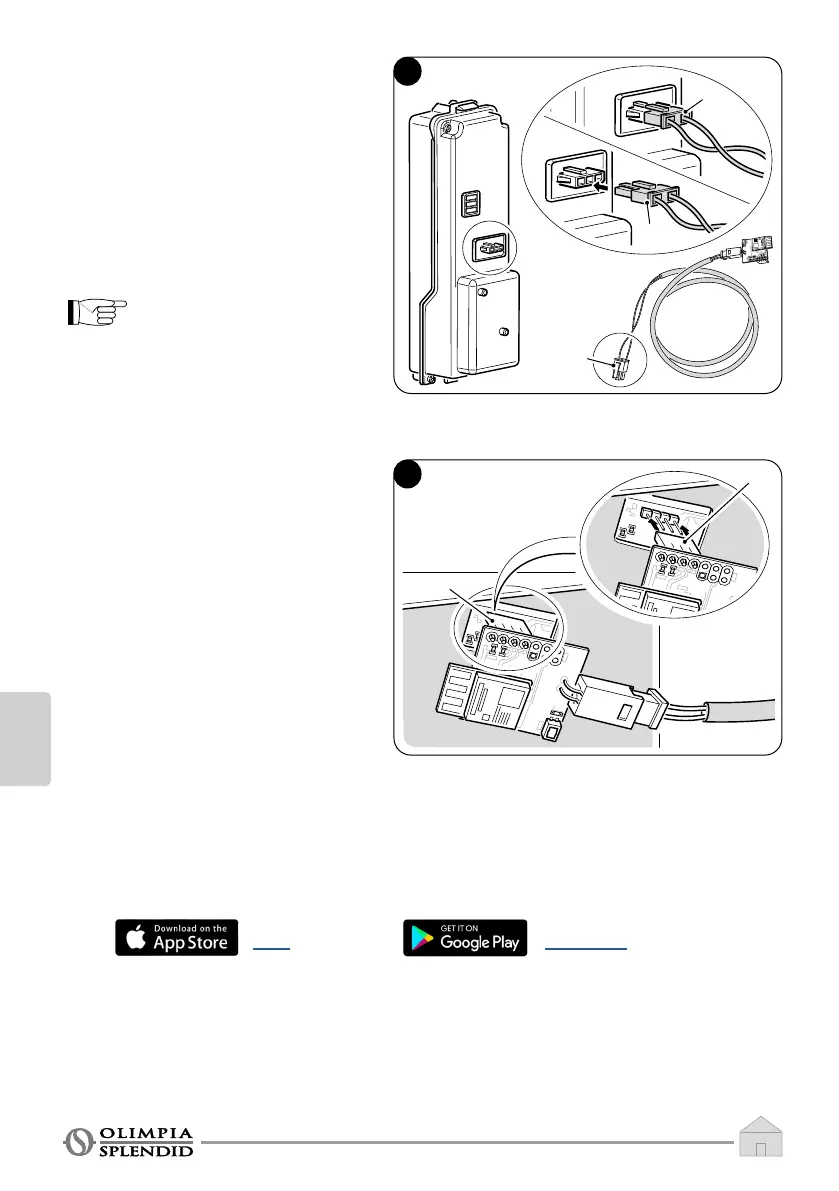 Download on the
App Store

GET IT ON
Google Play

OLIMPIA
SPLENDID