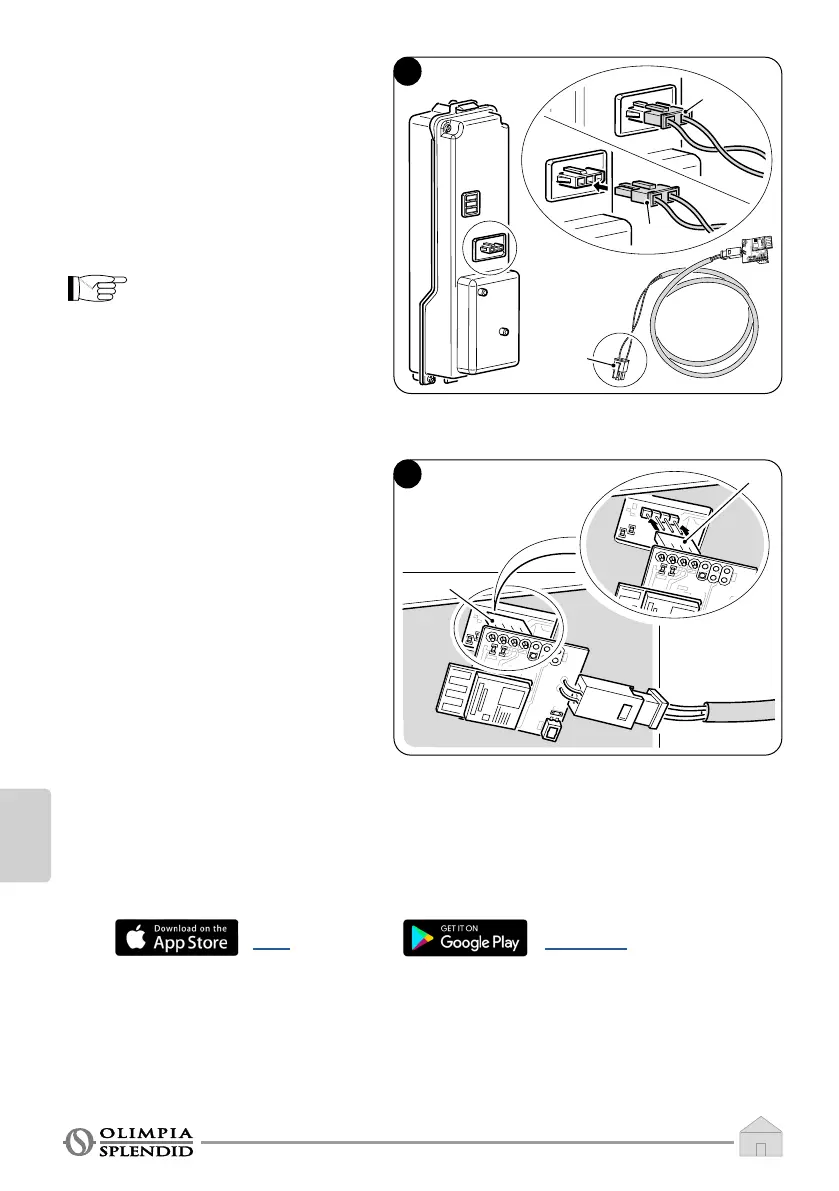 Download on the
App Store

GET IT ON
Google Play

OLIMPIA
SPLENDID