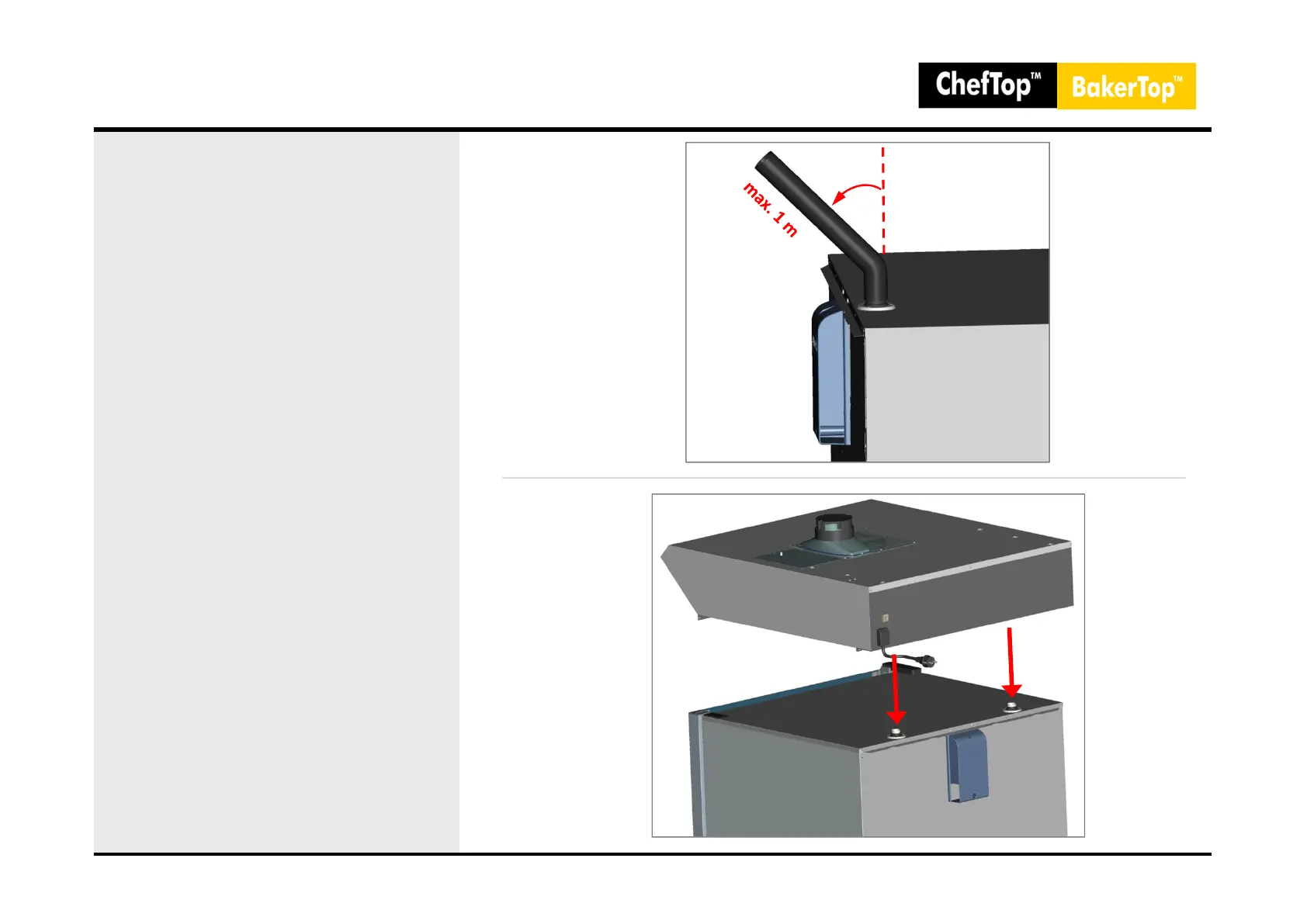 ChefTop™ BakerTop™

max. 1 m