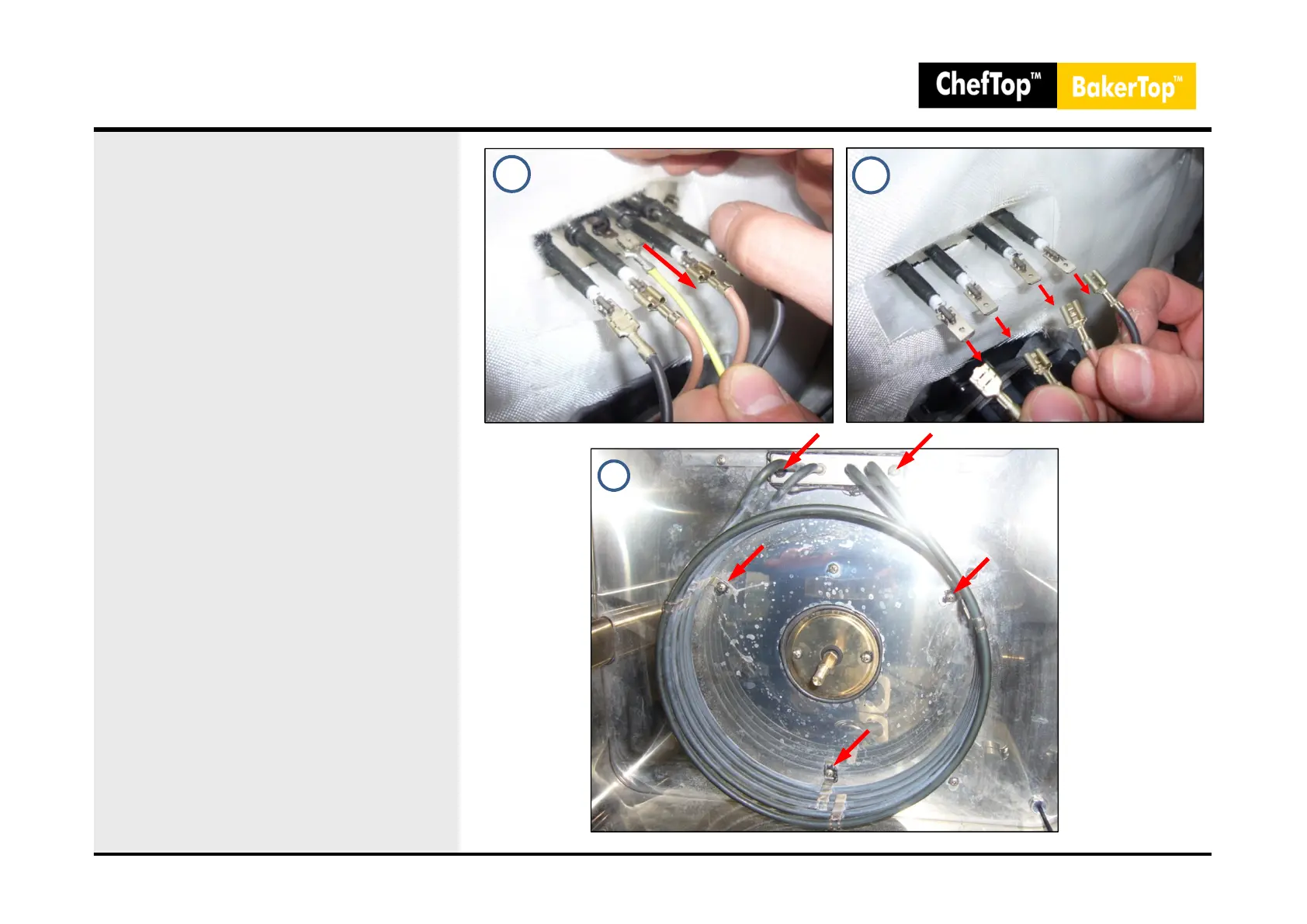 ChefTop™ BakerTop™