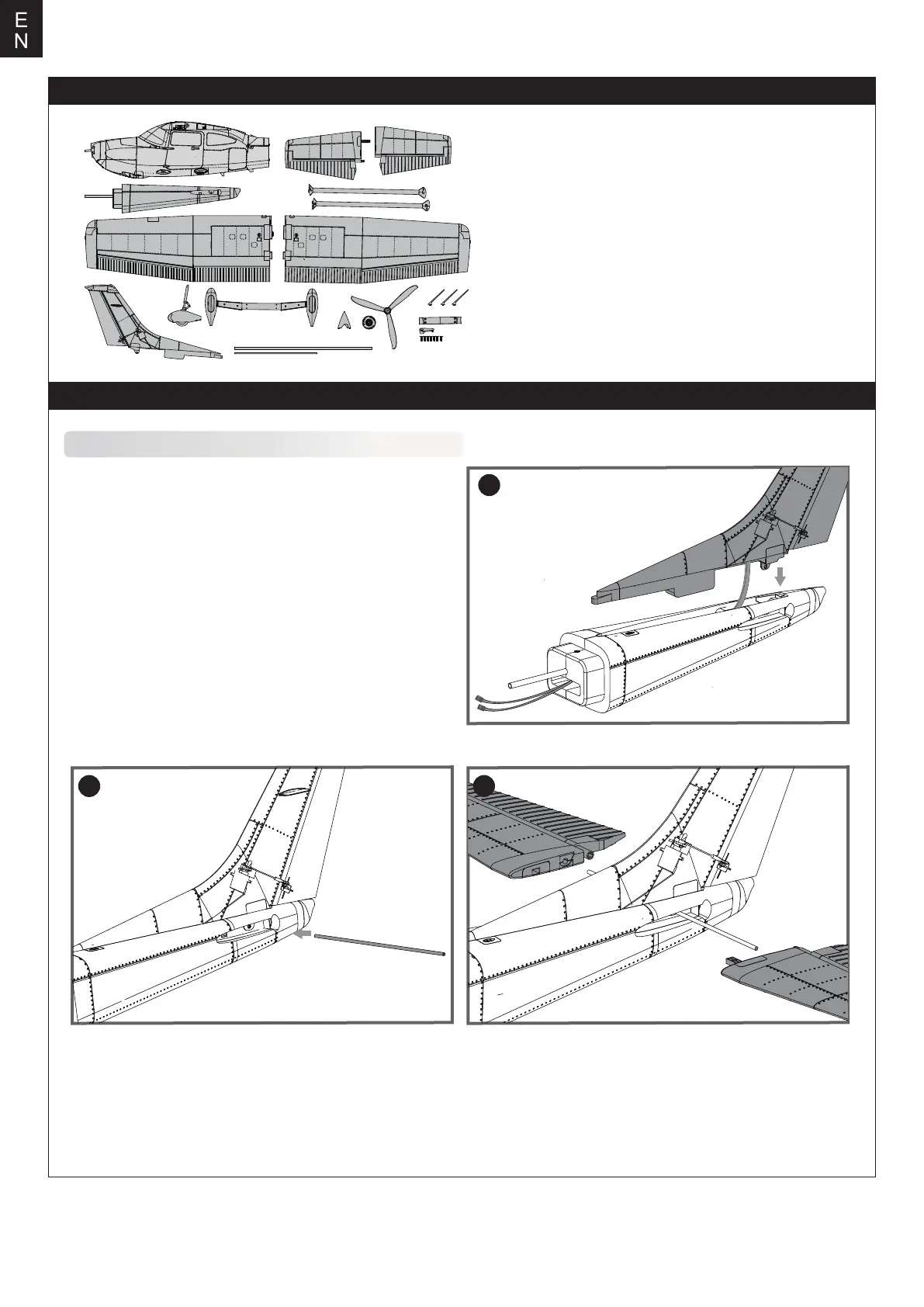 E
N