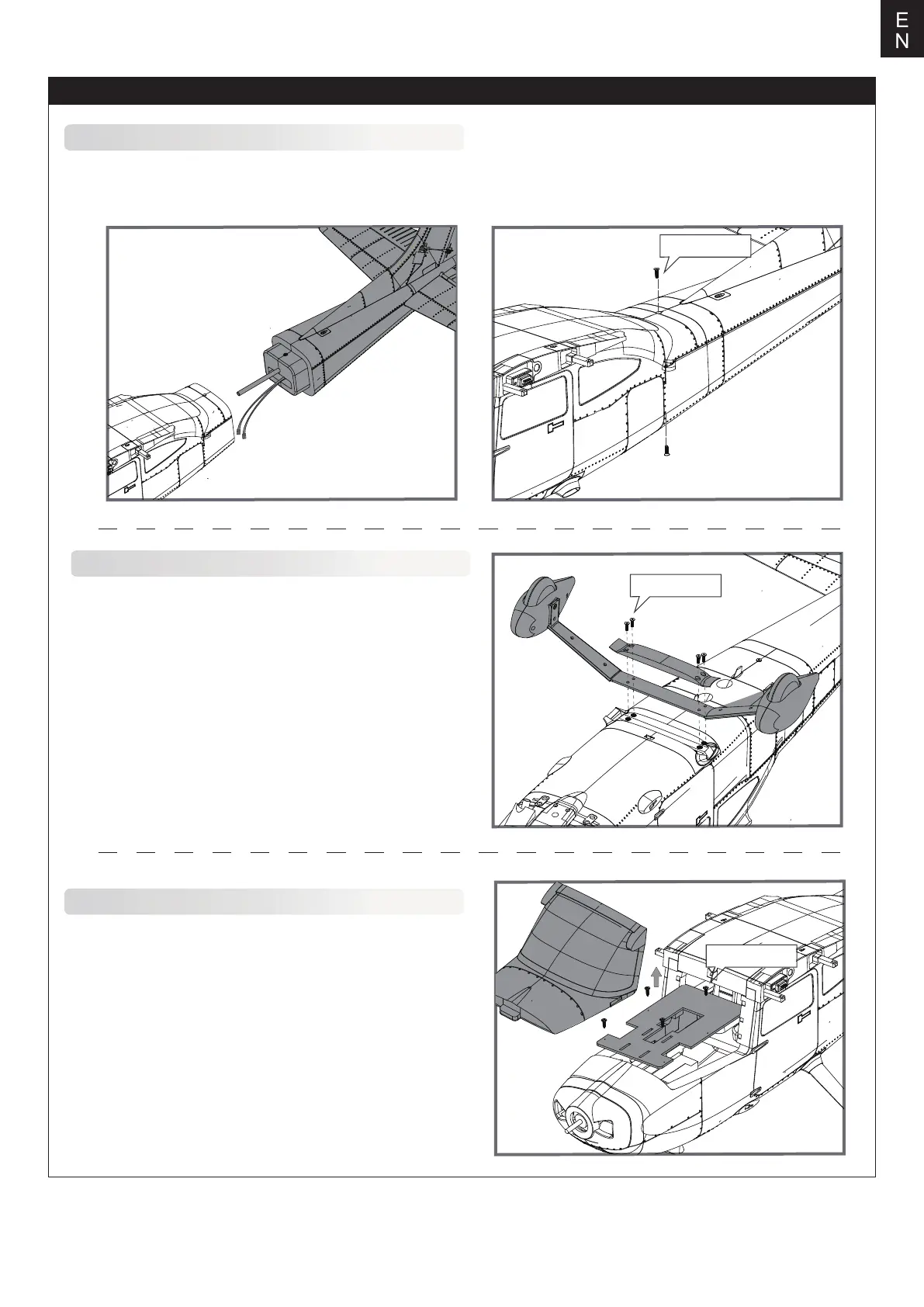 E
N