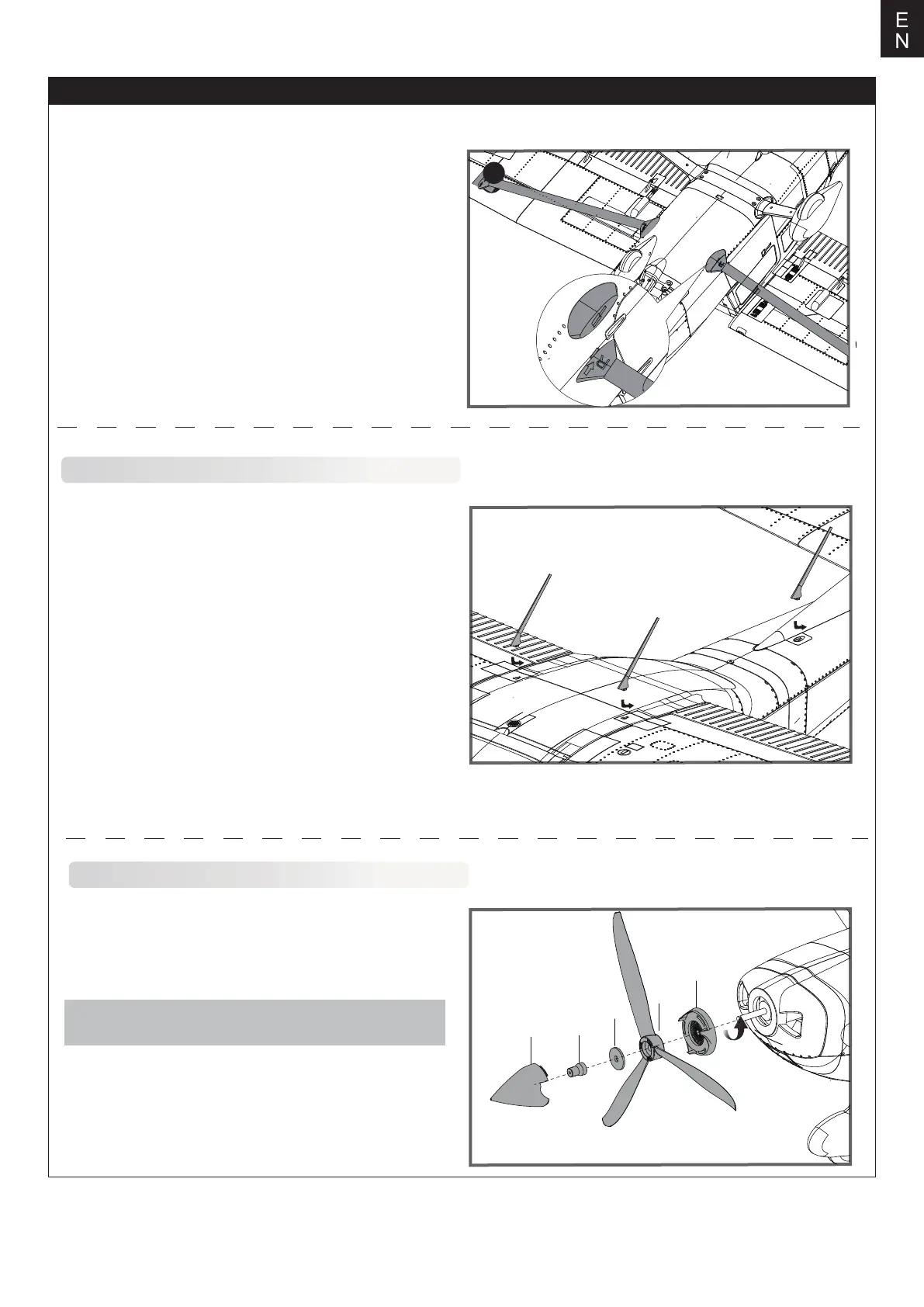 E
N