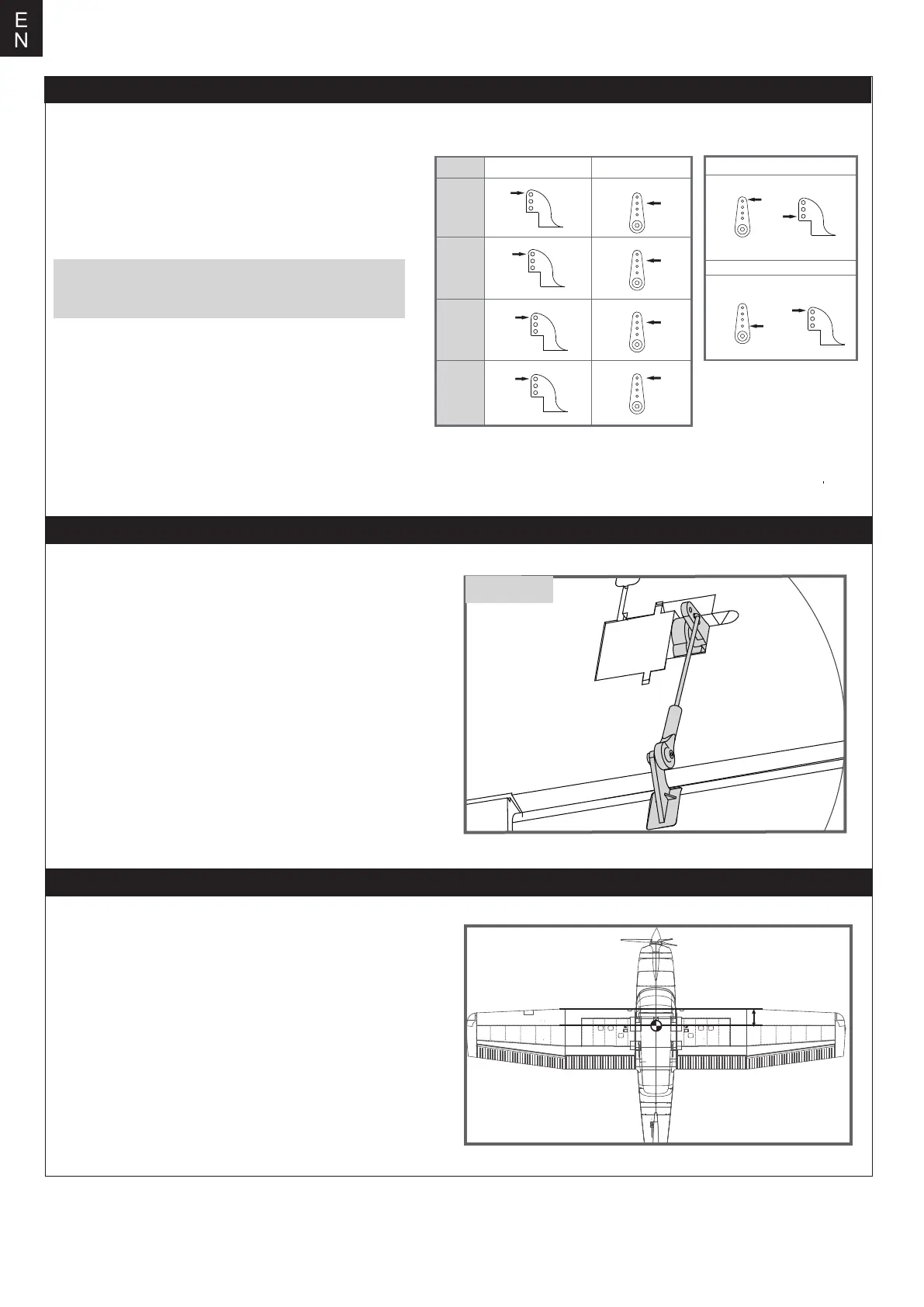 E
N