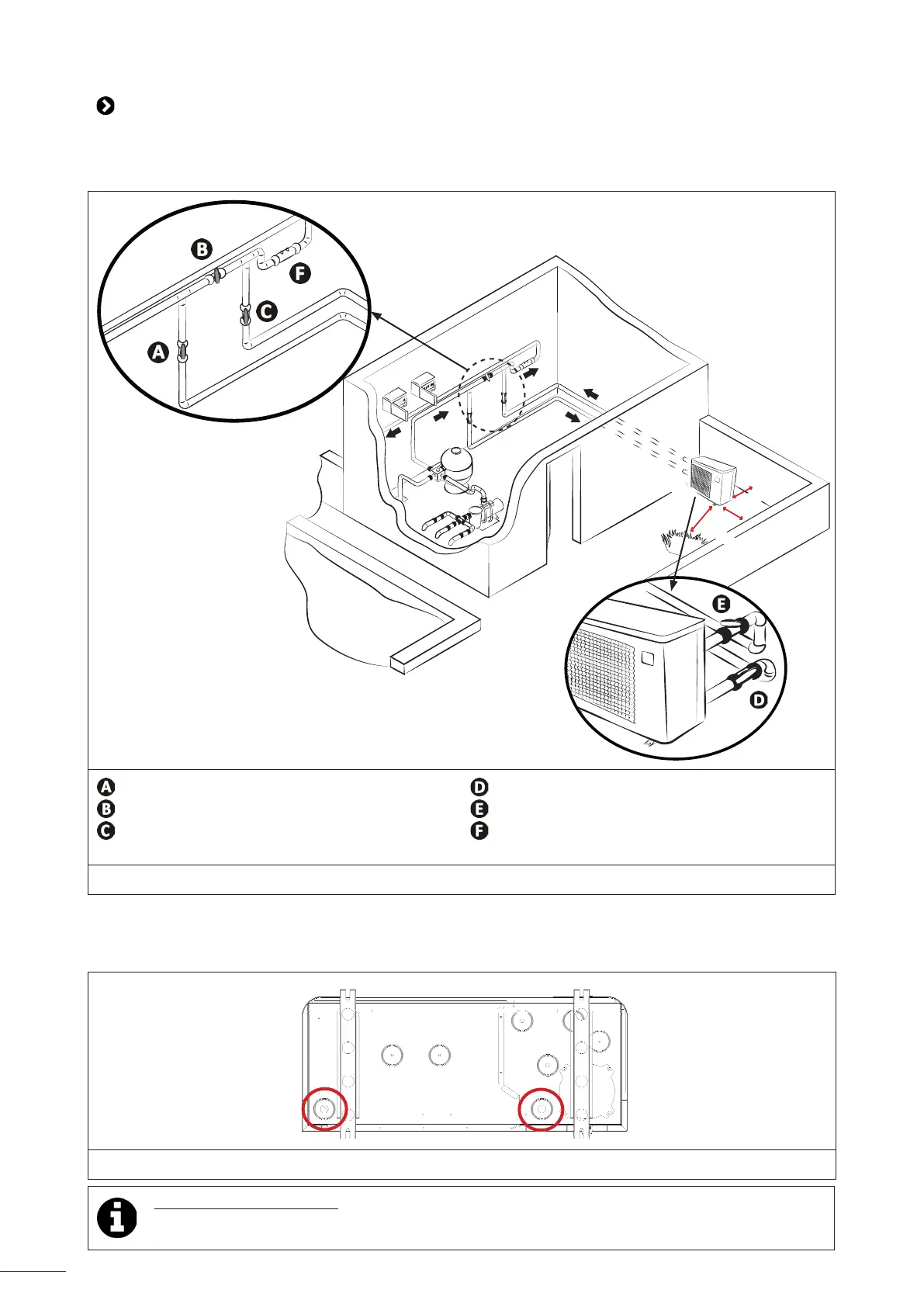 B

F

C

A

E

D

A
B
C

D
E
F