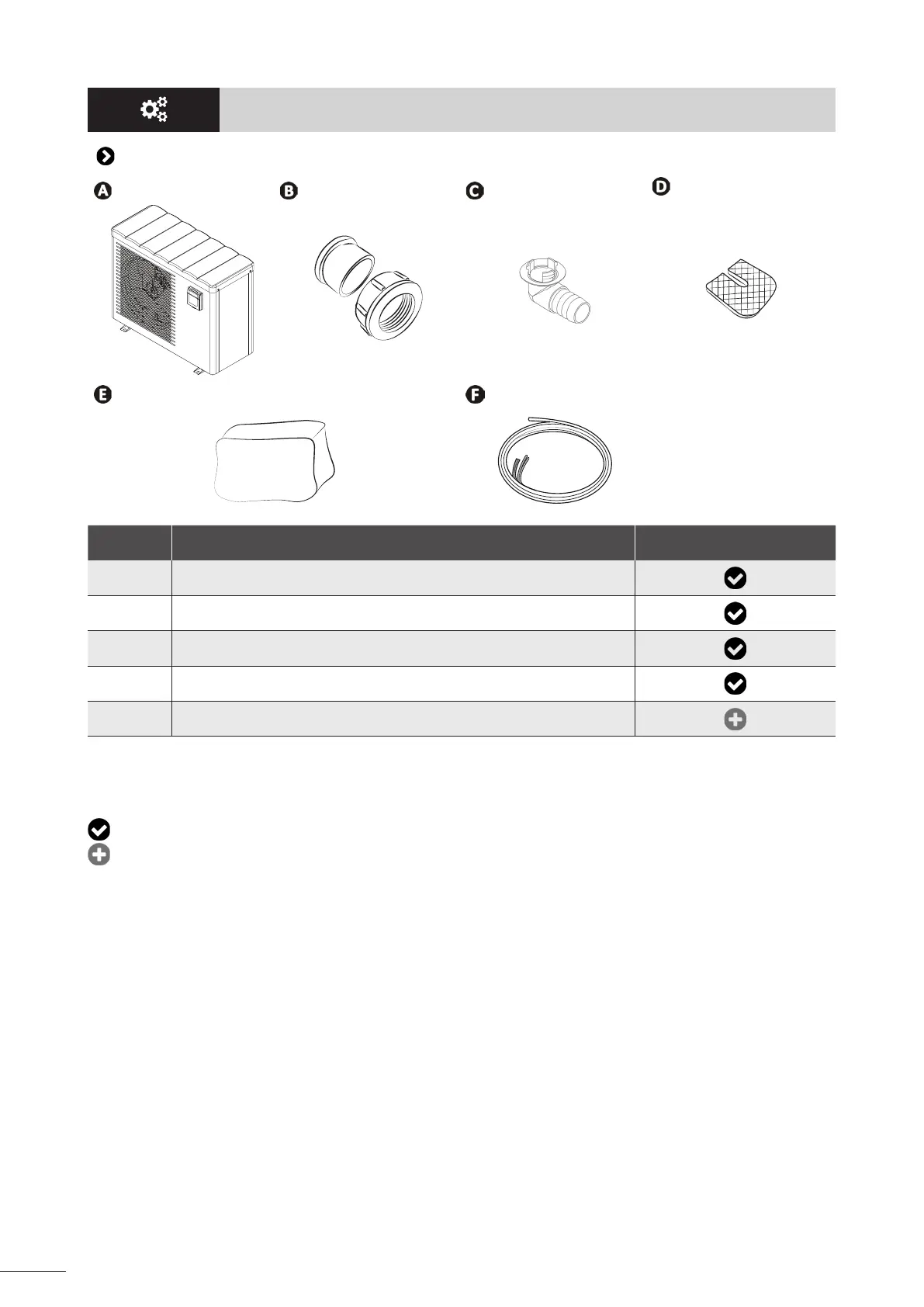 A B C D

E F