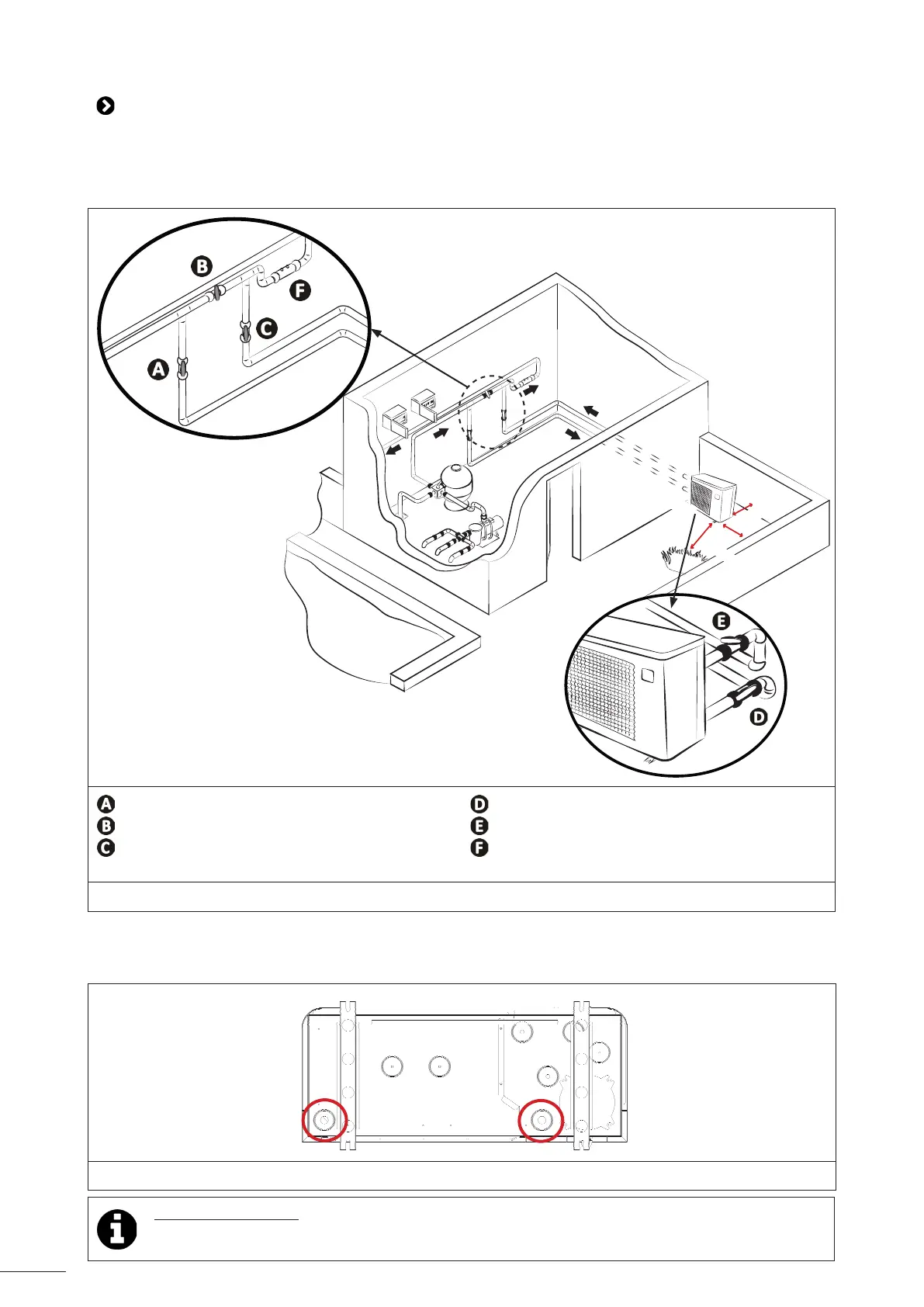 B
F
C
A
E
D
A
B
C
D
E
F