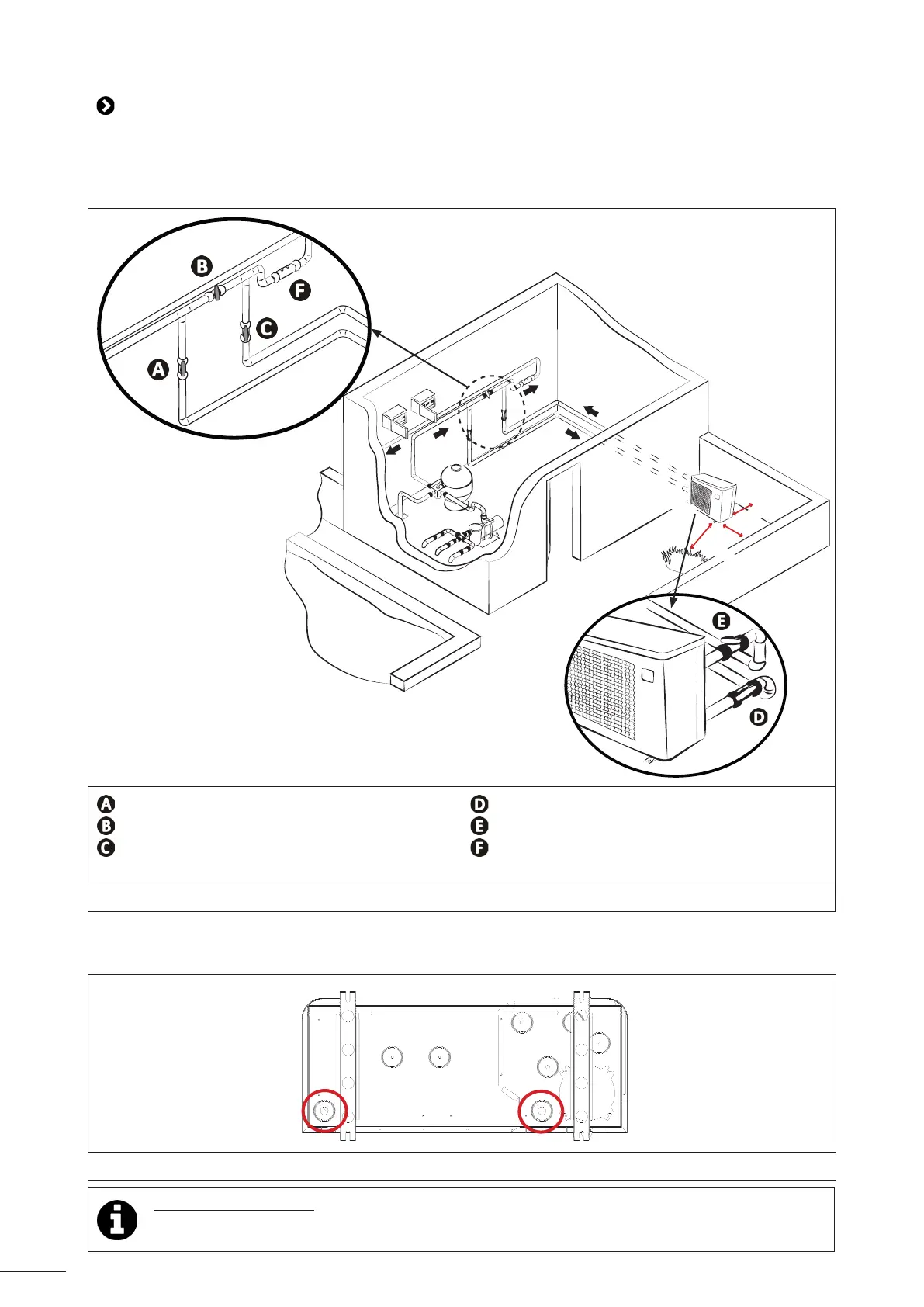 B
F
C
A
E
D
A
B
C
D
E
F