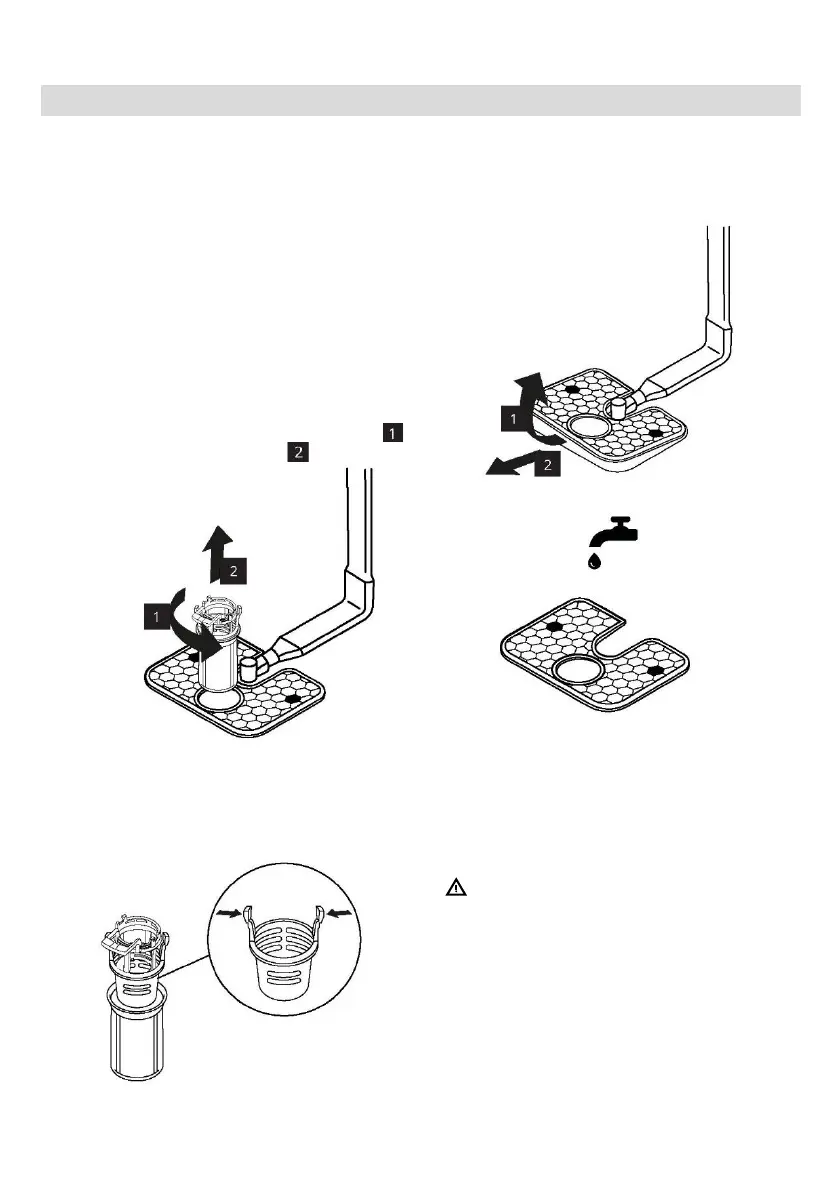 1
2
2
1
1
2