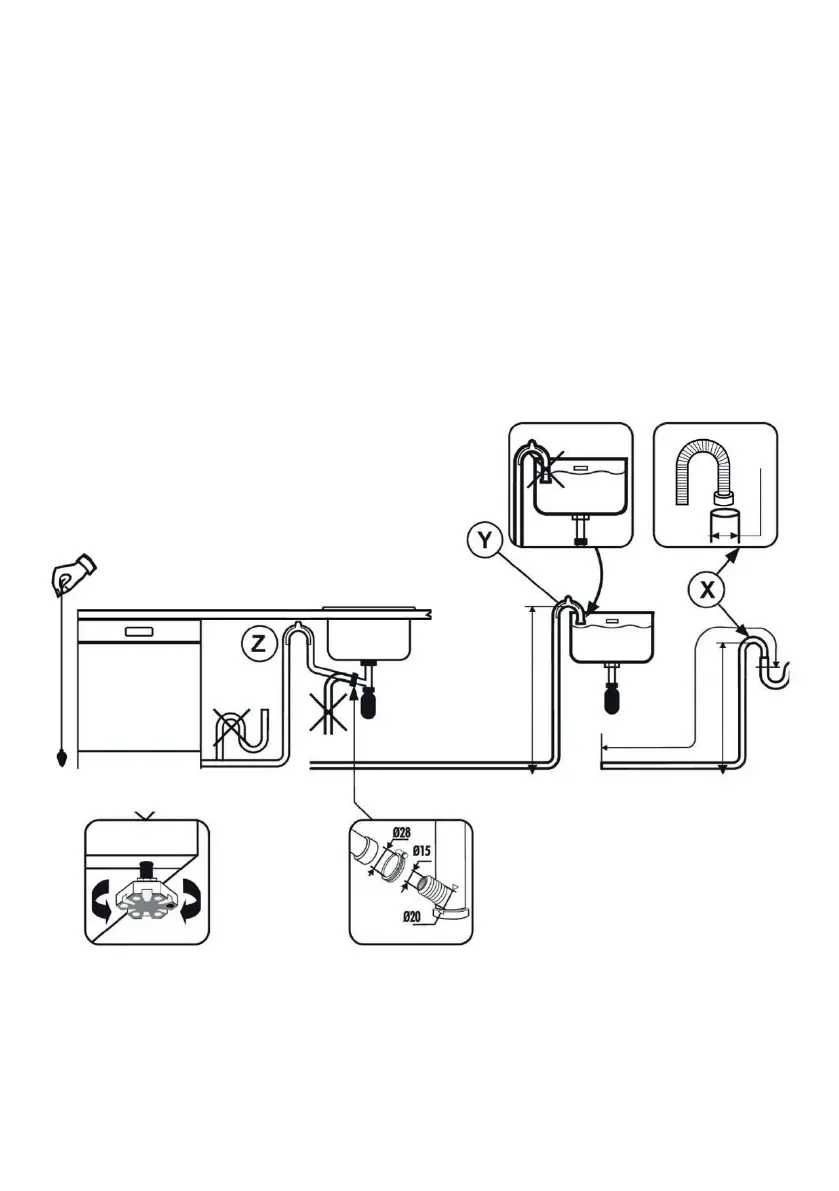 Y

X

Z

Ø28

Ø15

Ø20