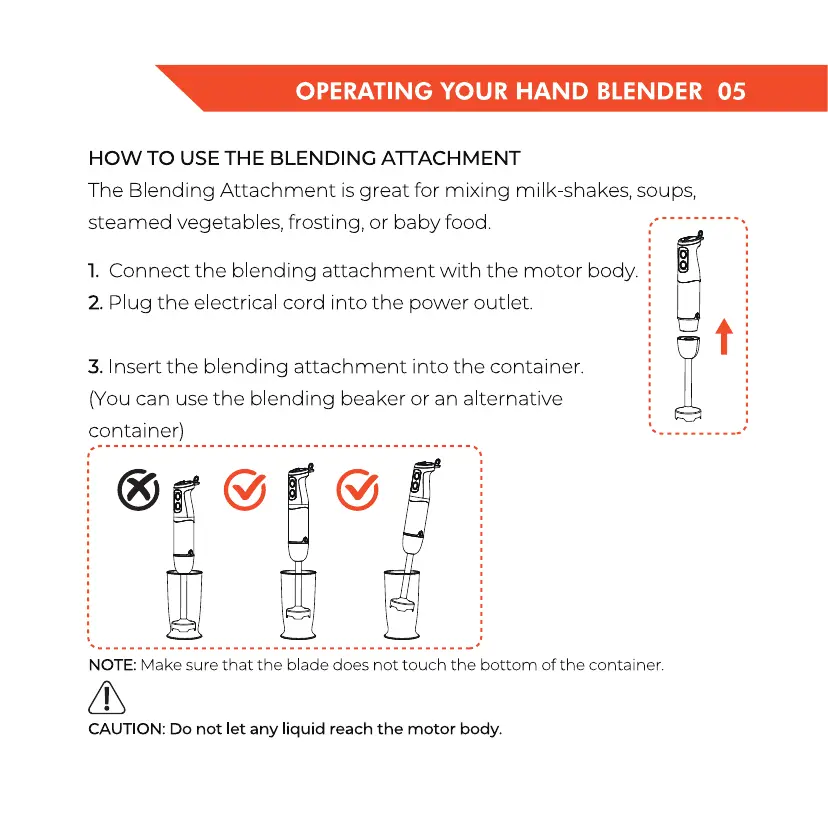 OPERATING YOUR HAND BLENDER 05

HOW TO USE THE BLENDING ATTACHMENT
The Blending Attachment is great for mixing milk-shakes, soups, steamed vegetables, frosting, or baby food.

1. Connect the blending attachment with the motor body.
2. Plug the electrical cord into the power outlet.

3. Insert the blending attachment into the container.
(You can use the blending beaker or an alternative container)

NOTE: Make sure that the blade does not touch the bottom of the container.

CAUTION: Do not let any liquid reach the motor body.