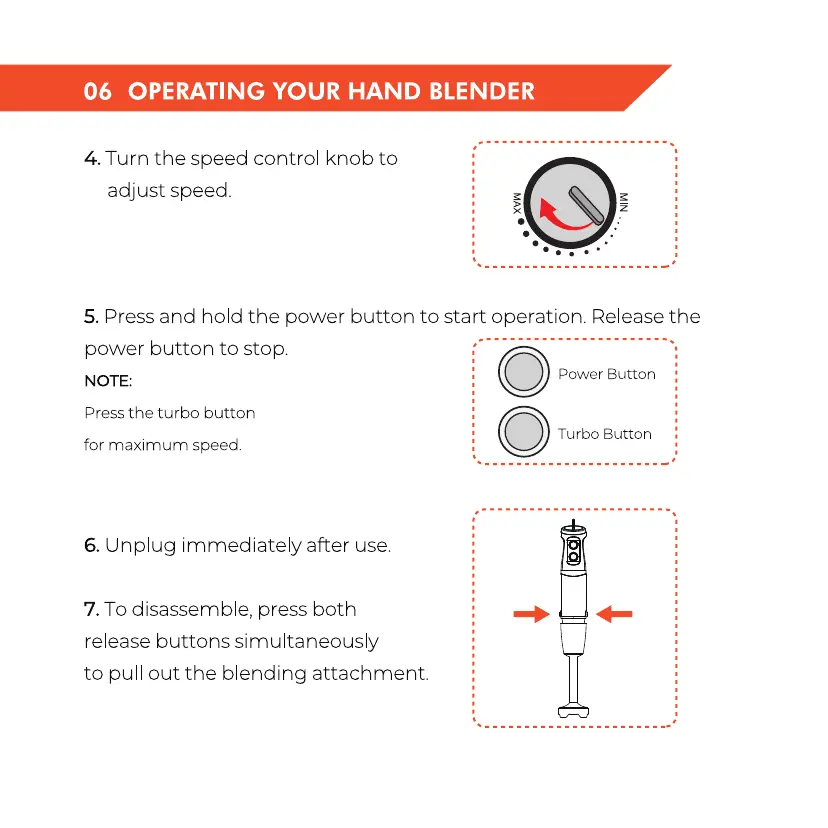 06 OPERATING YOUR HAND BLENDER

4. Turn the speed control knob to adjust speed.

MAX

MIN

5. Press and hold the power button to start operation. Release the power button to stop.

NOTE:
Press the turbo button for maximum speed.

Power Button

Turbo Button

6. Unplug immediately after use.

7. To disassemble, press both release buttons simultaneously to pull out the blending attachment.