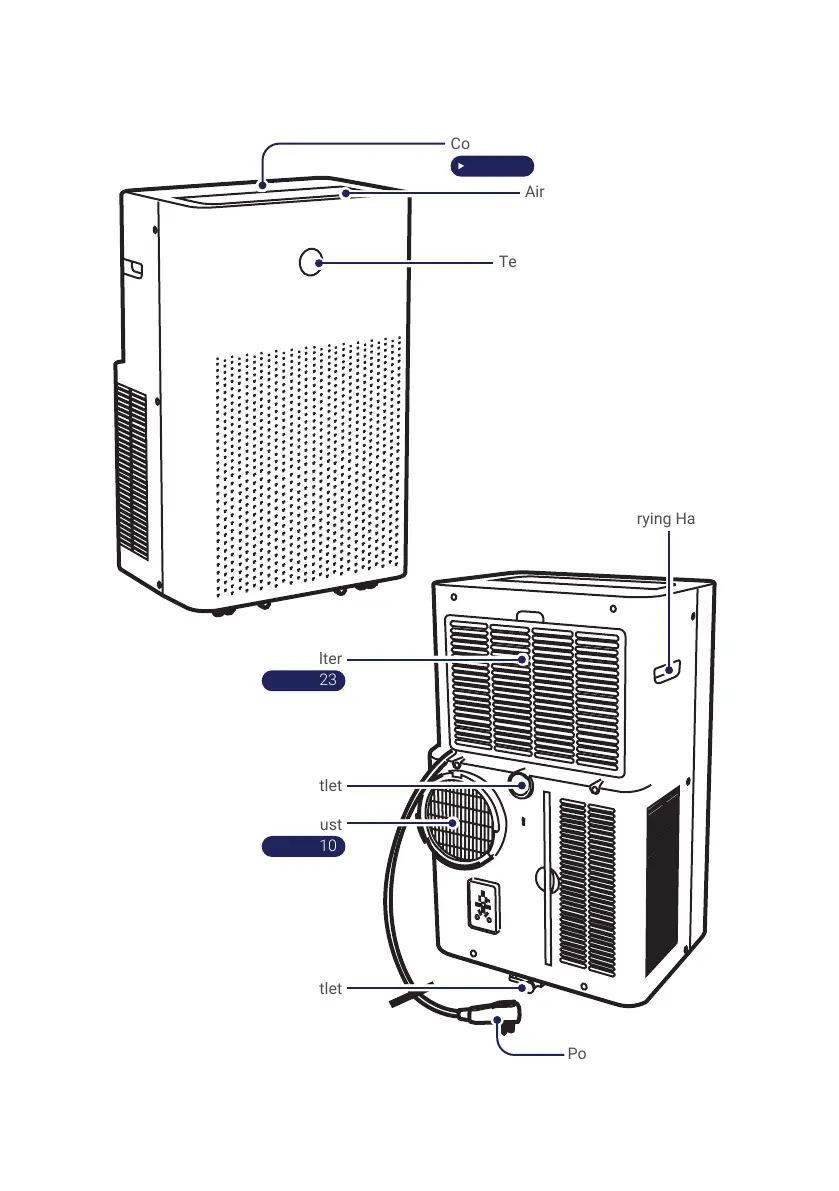 Co

Air

Te

rying Ha

lter
23

tlet

ust
10

tlet

Po