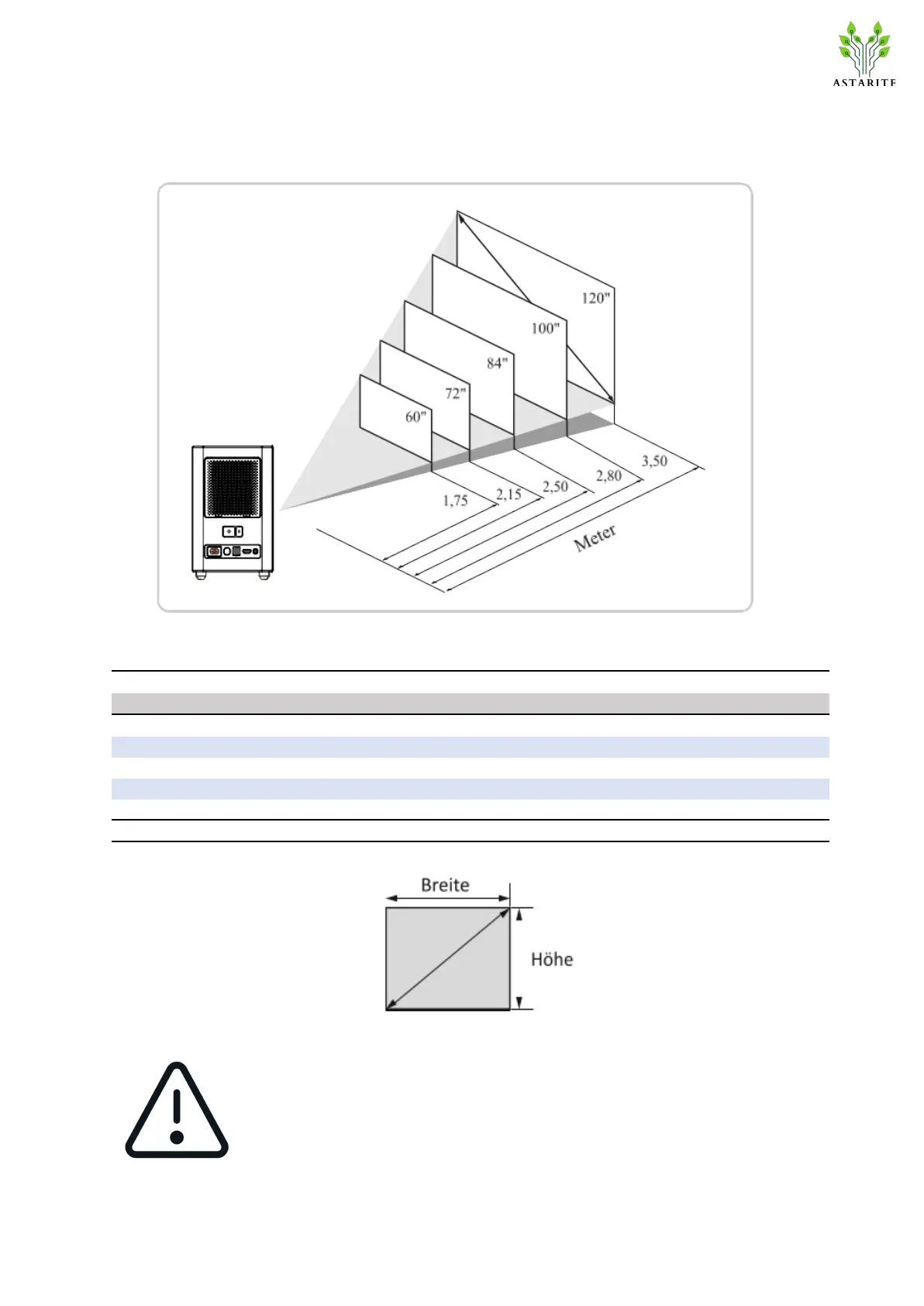 ASTARITE

120"
100"
84"
72"
60"
1,75
2,15
2,50
2,80
3,50
Meter

Breite
Höhe