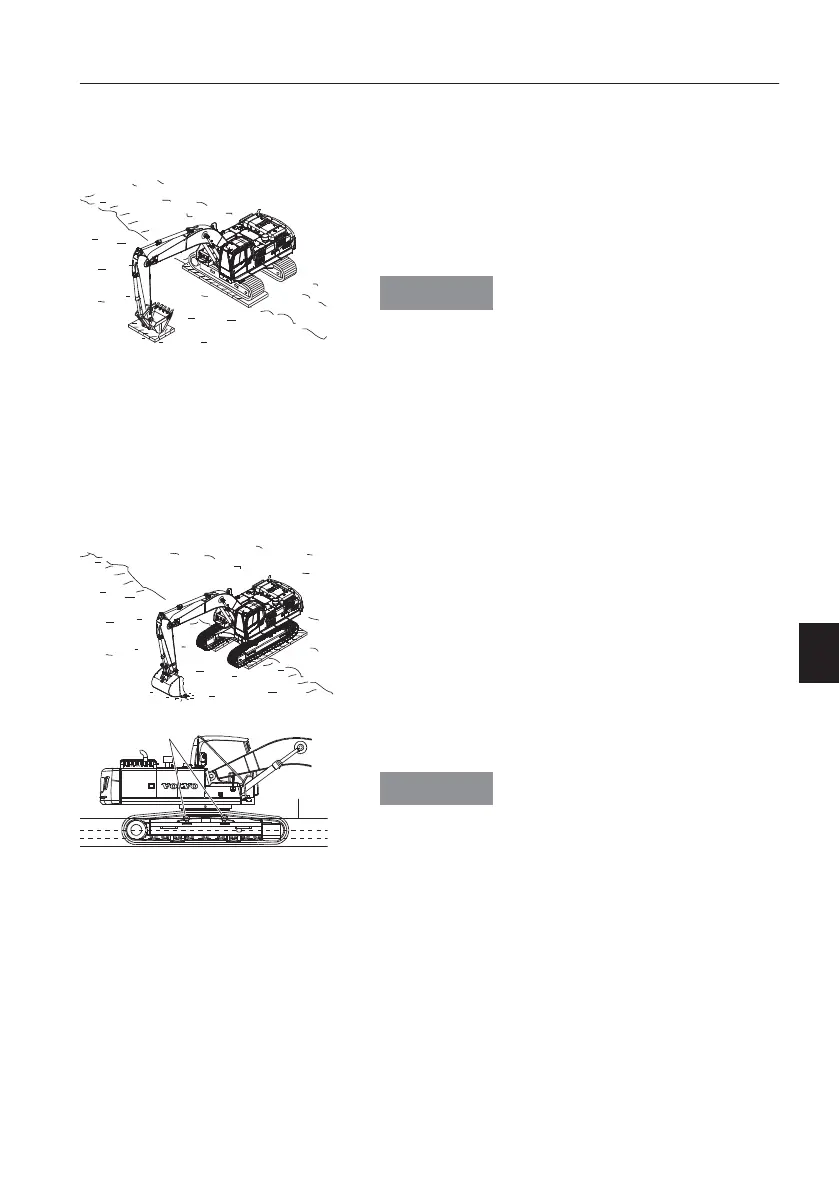 VOLVO