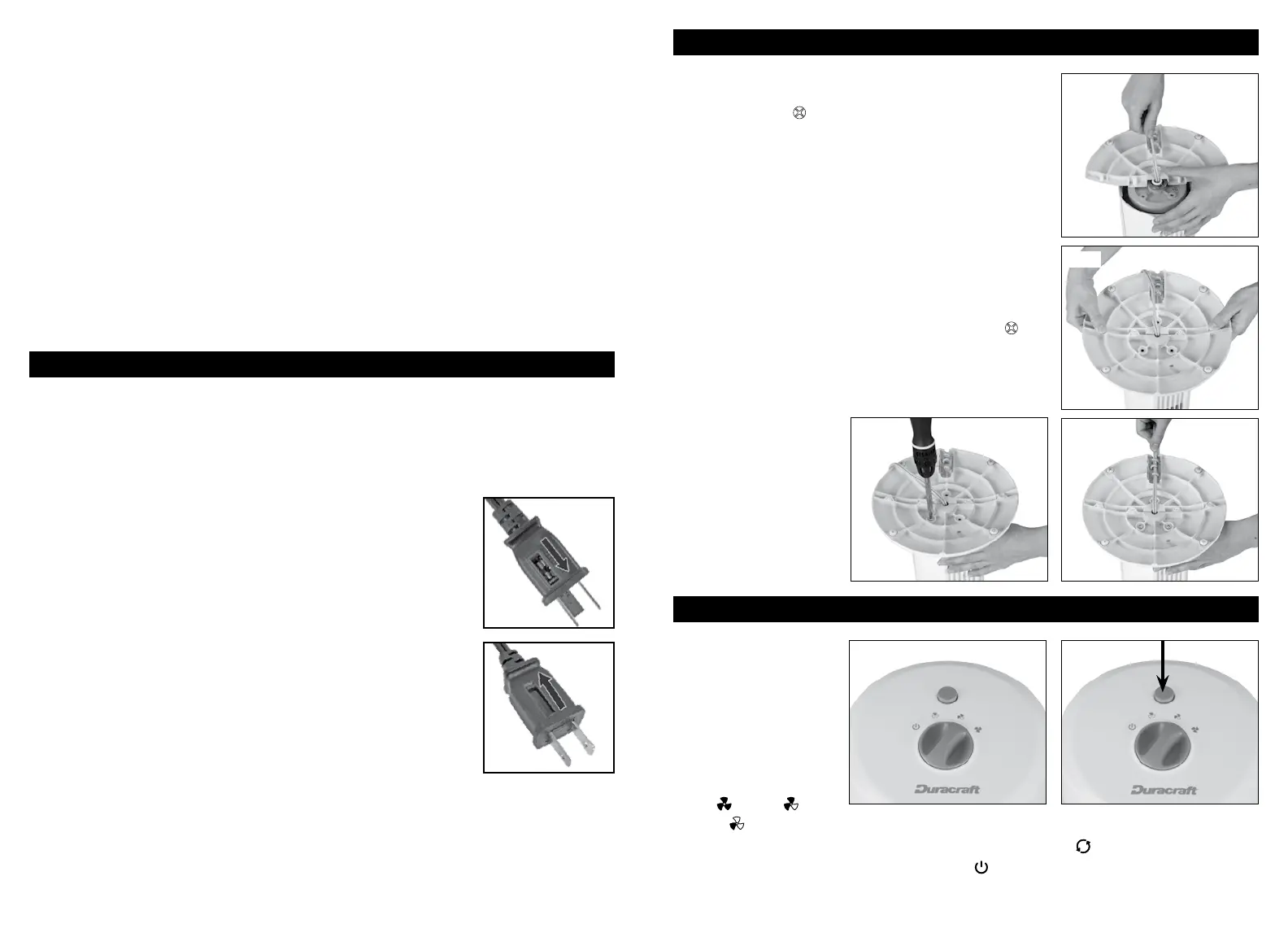 Duracraft

Duracraft