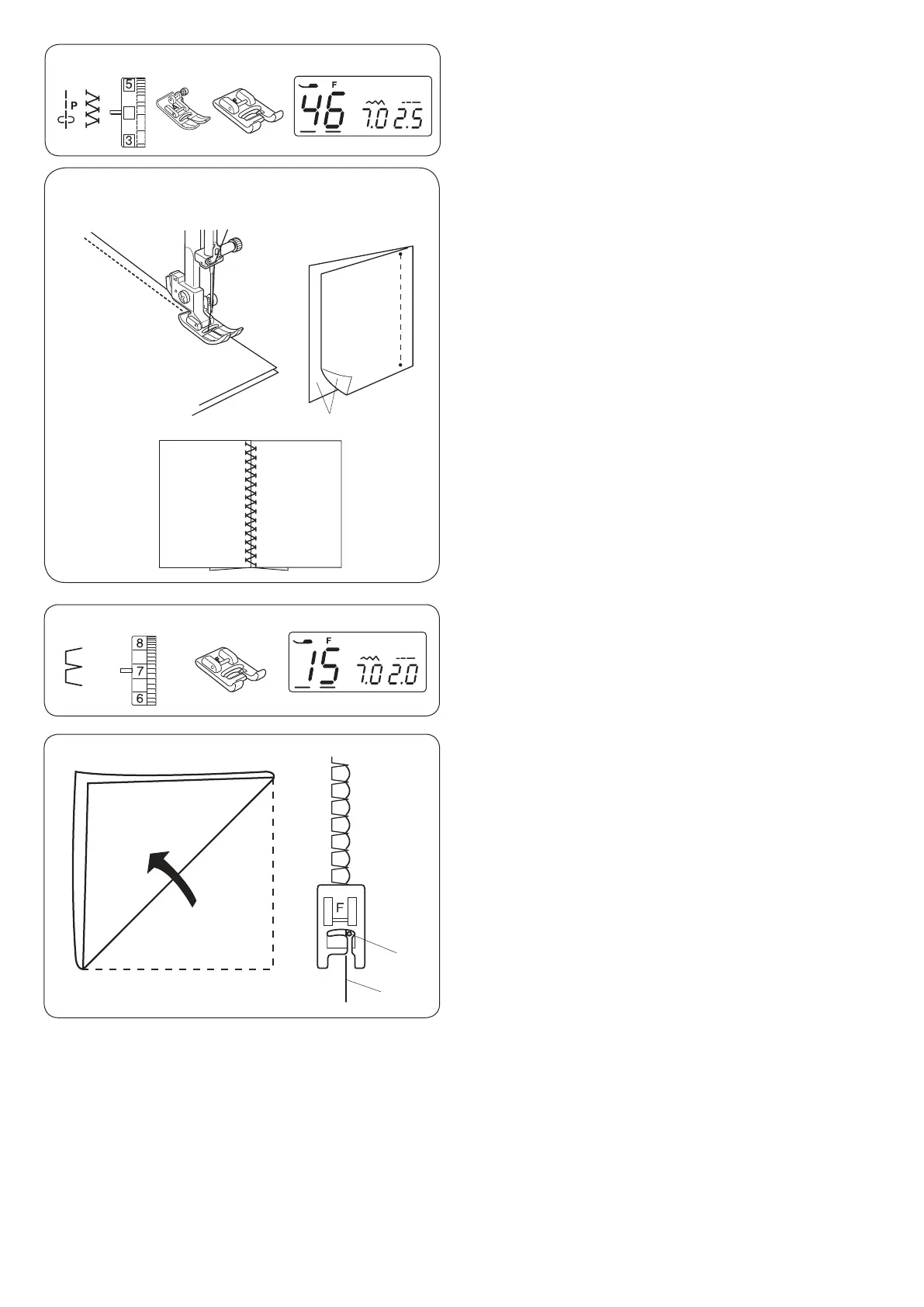 P
5
3
F
46
7.0 2.5

8
7
6
F
15
7.0 2.0

F