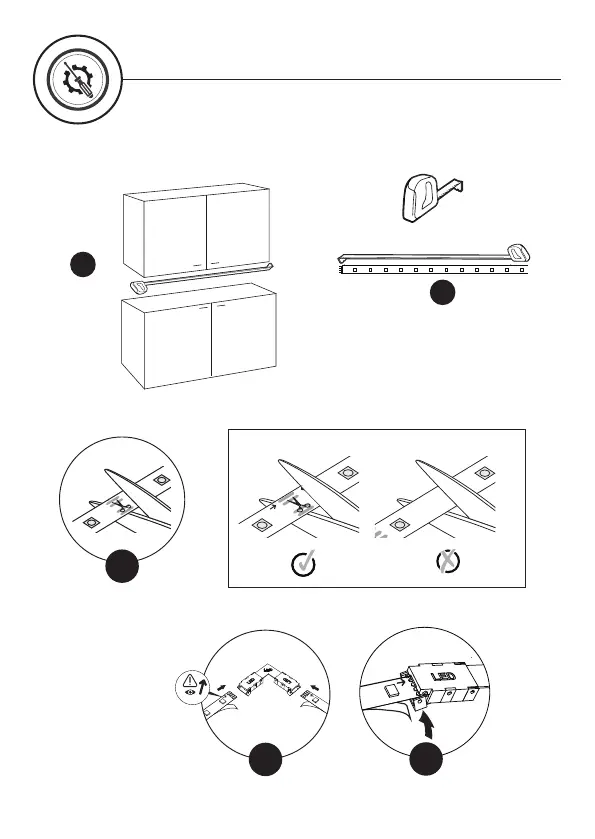 LED