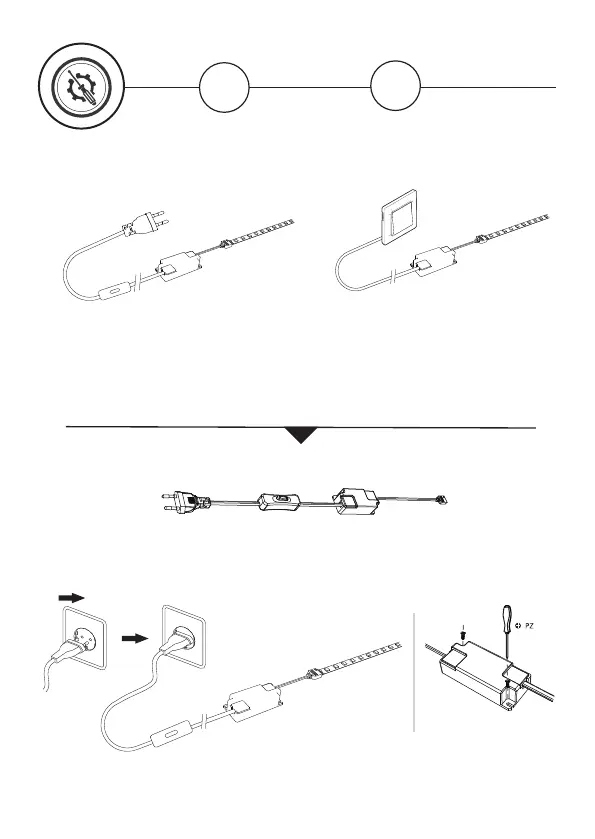 PZ