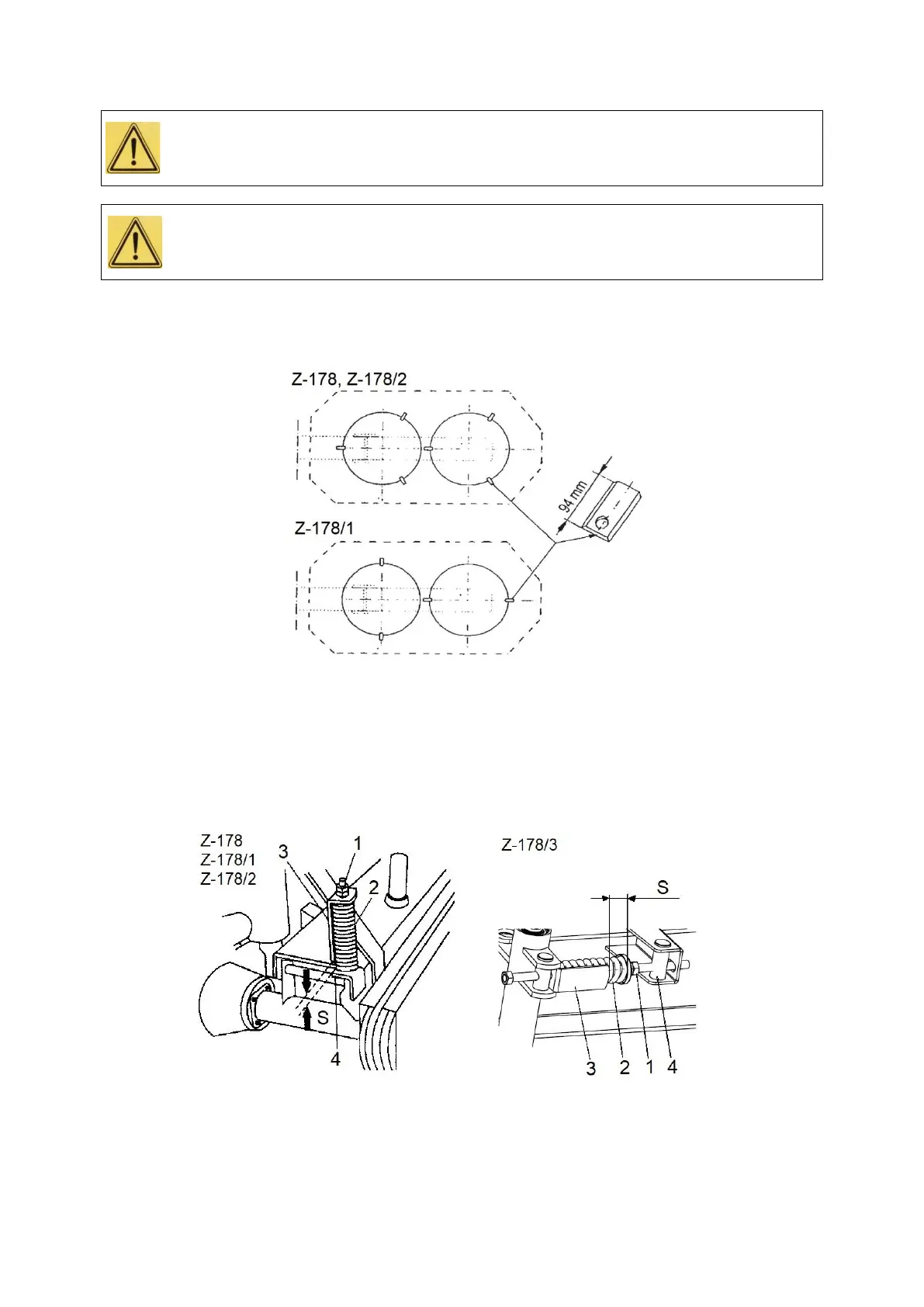 Z-178, Z-178/2

94 mm

Z-178/1

Z-178
Z-178/1
Z-178/2

3 1 2

S

4

Z-178/3

S

3 2 1 4