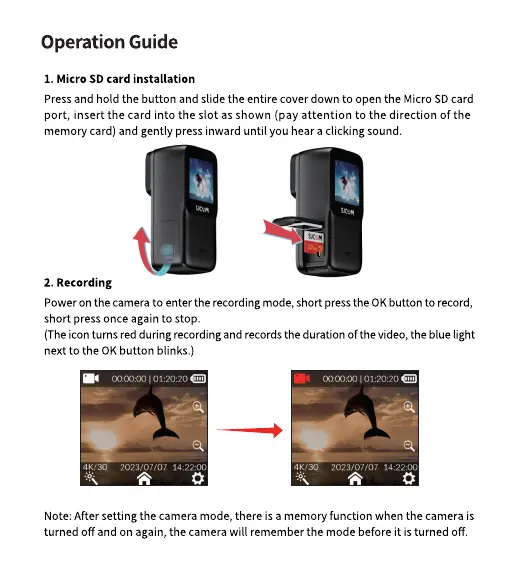 Operation Guide

1. Micro SD card installation

Press and hold the button and slide the entire cover down to open the Micro SD card port, insert the card into the slot as shown (pay attention to the direction of the memory card) and gently press inward until you hear a clicking sound.

SJCAM

SJCAM

SJCAM

2. Recording

Power on the camera to enter the recording mode, short press the OK button to record, short press once again to stop.
(The icon turns red during recording and records the duration of the video, the blue light next to the OK button blinks.)

00:00:00 | 01:20:20

4K/30 2023/07/07 14:22:00

00:00:00 | 01:20:20

4K/30 2023/07/07 14:22:00

Note: After setting the camera mode, there is a memory function when the camera is turned off and on again, the camera will remember the mode before it is turned off.