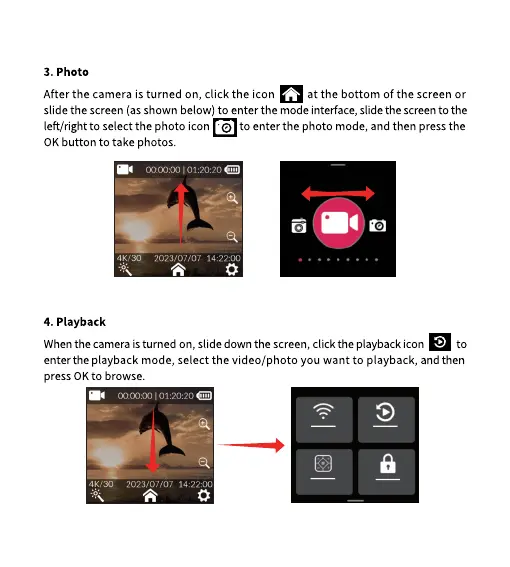 3. Photo

After the camera is turned on, click the icon at the bottom of the screen or slide the screen (as shown below) to enter the mode interface, slide the screen to the left/right to select the photo icon to enter the photo mode, and then press the OK button to take photos.

00:00:00 | 01:20:20

4K/30 2023/07/07 14:22:00

4. Playback

When the camera is turned on, slide down the screen, click the playback icon to enter the playback mode, select the video/photo you want to playback, and then press OK to browse.

00:00:00 | 01:20:20

4K/30 2023/07/07 14:22:00