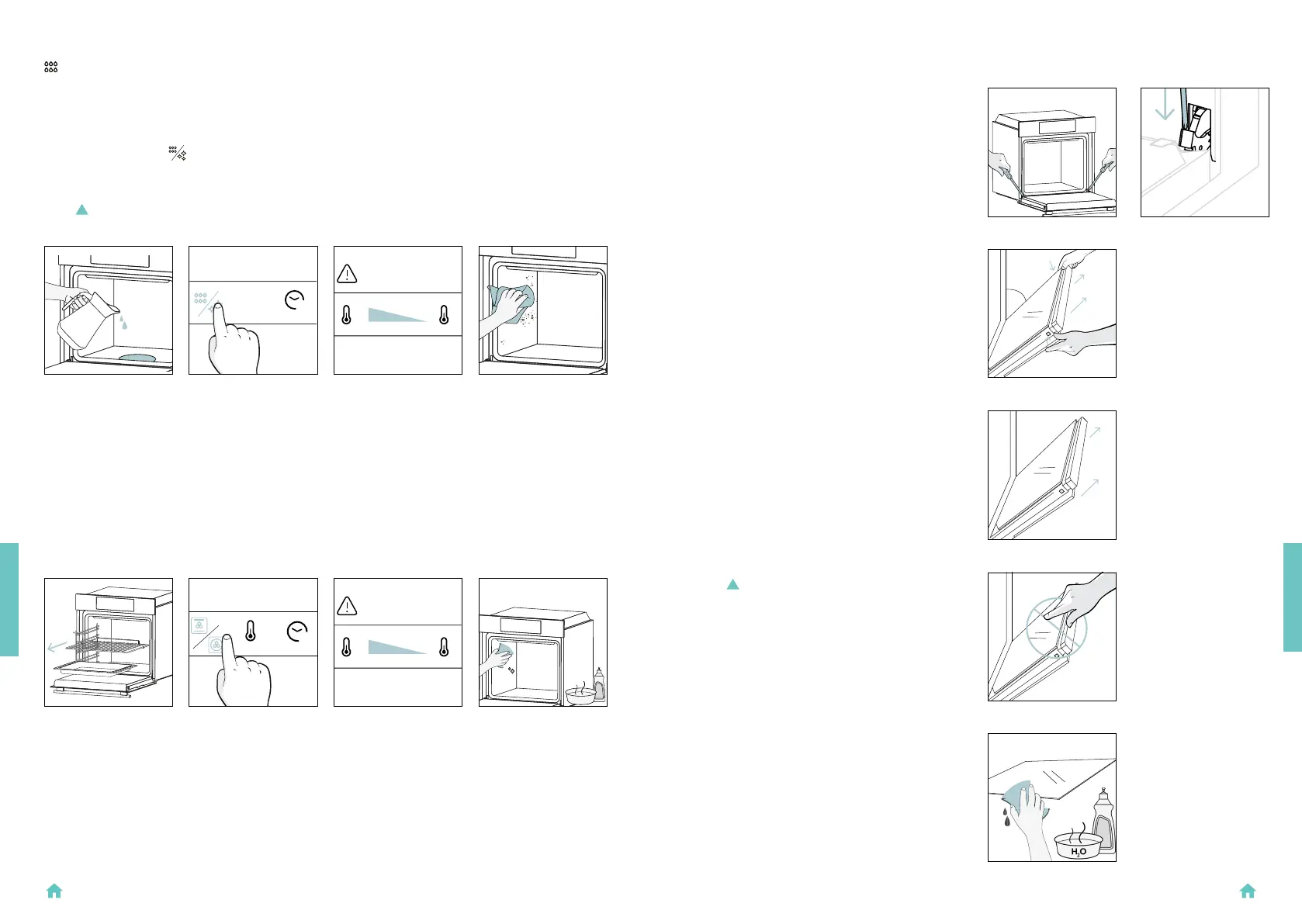 $H_2O$