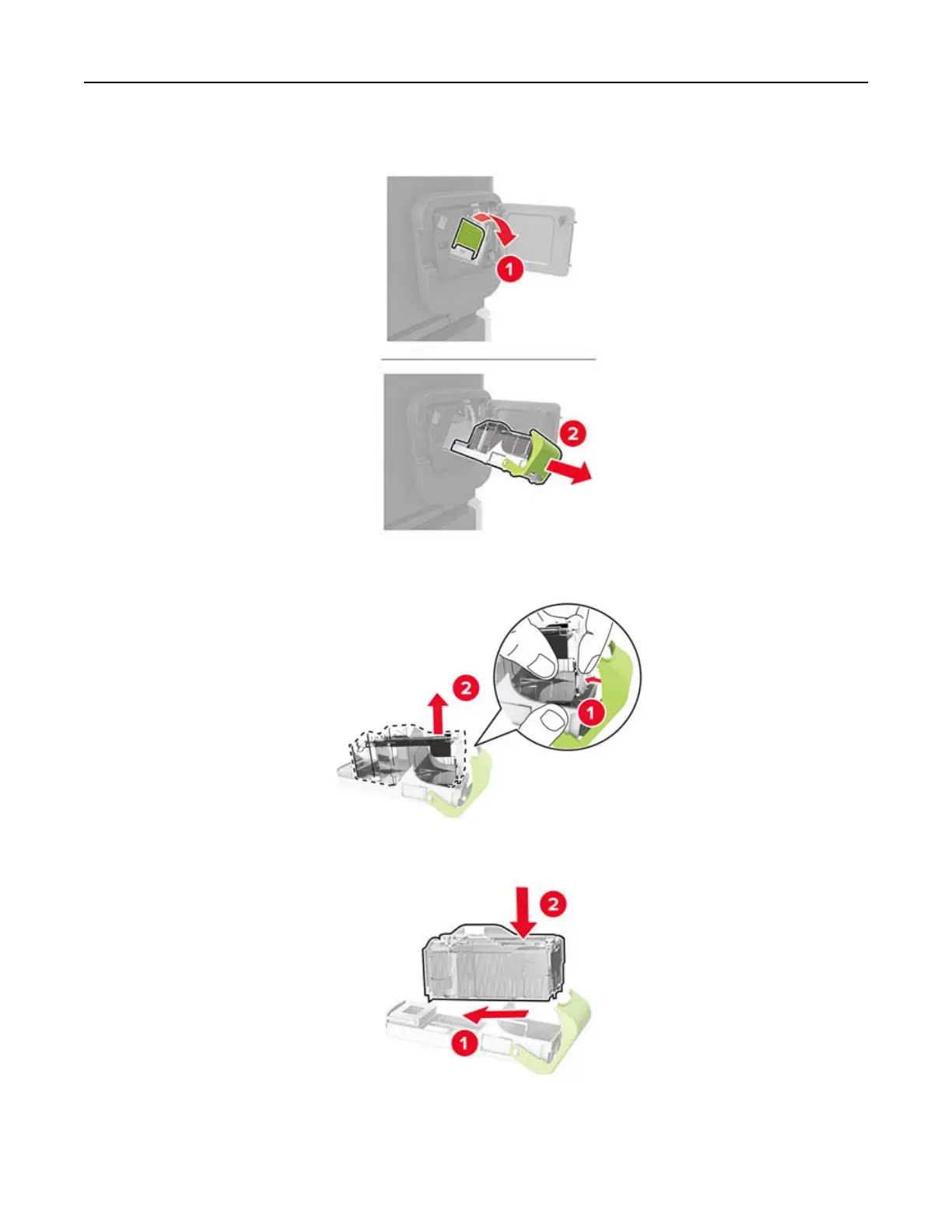 1

2

2

1

2

1