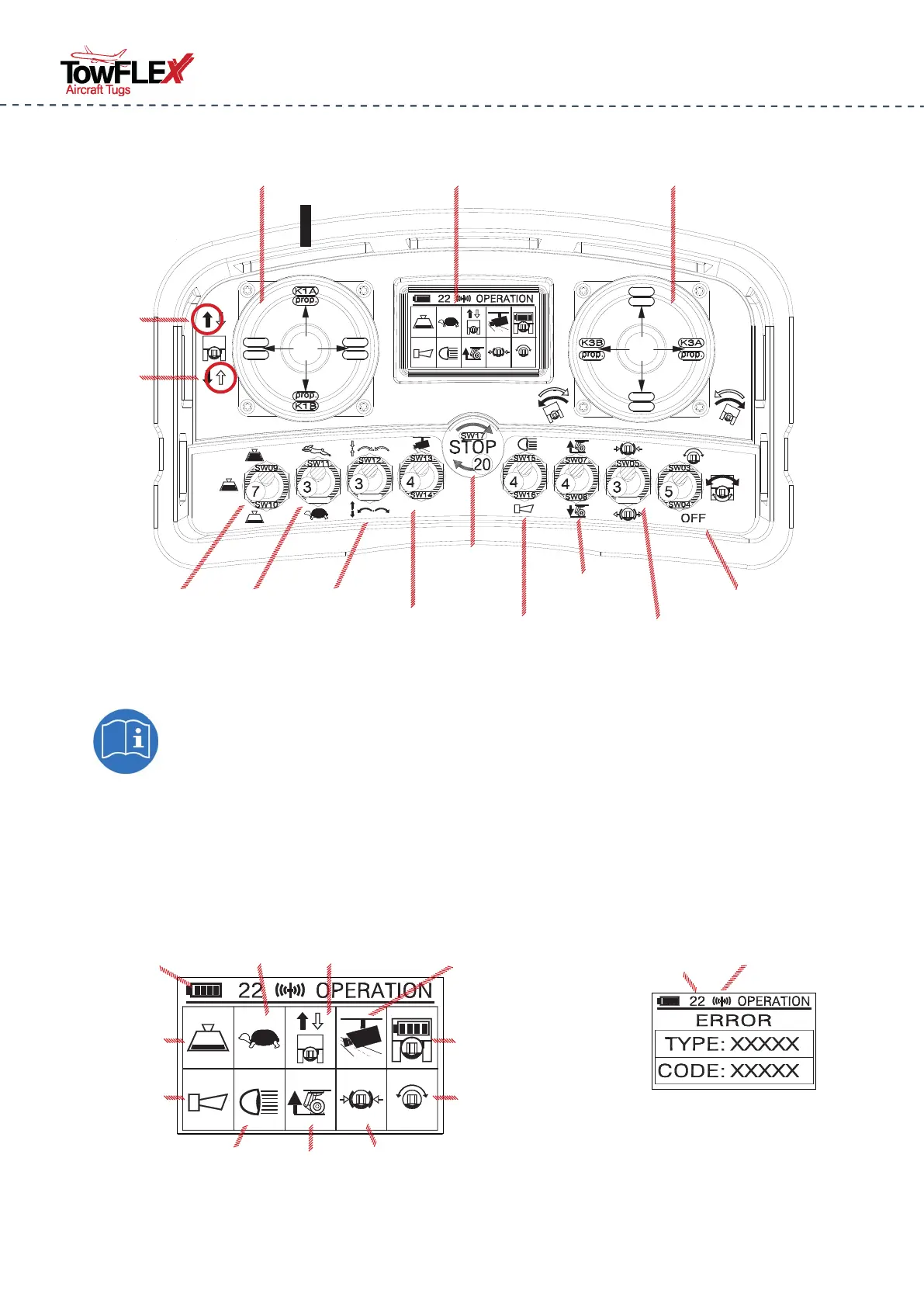 TowFLEX
Aircraft Tugs

K1A
prop.
prop.
K1B

22 OPERATION

K3B
prop.
K3A
prop.

SW09
7
SW10
SW11
3
SW12
3
SW13
4
SW14
SW17
STOP
20
SW15
4
SW16
SW07
4
SW08
SW05
3
SW03
5
SW04
OFF

22 OPERATION

22 OPERATION
ERROR
TYPE: XXXXX
CODE: XXXXX