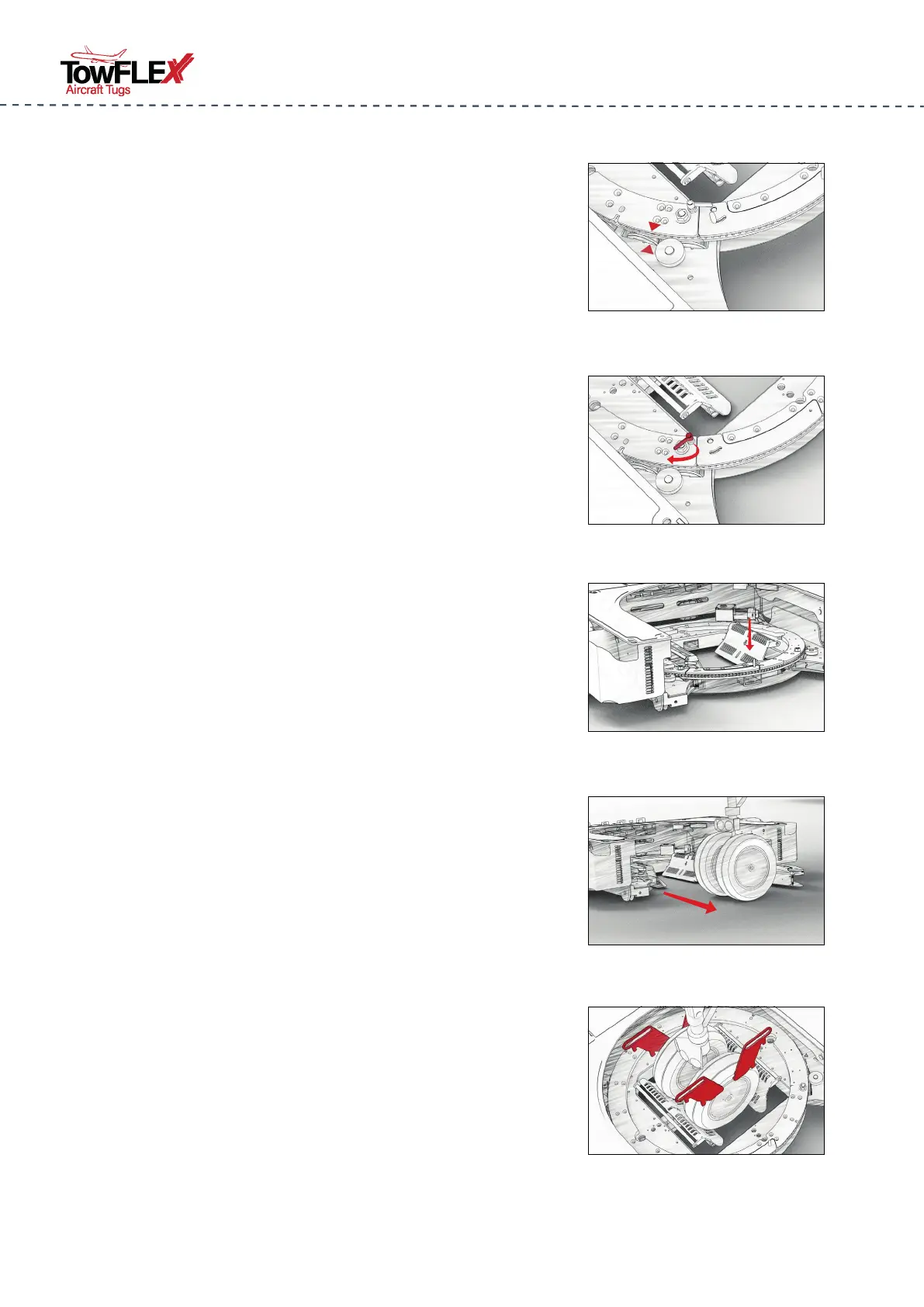 TowFLEX
Aircraft Tugs