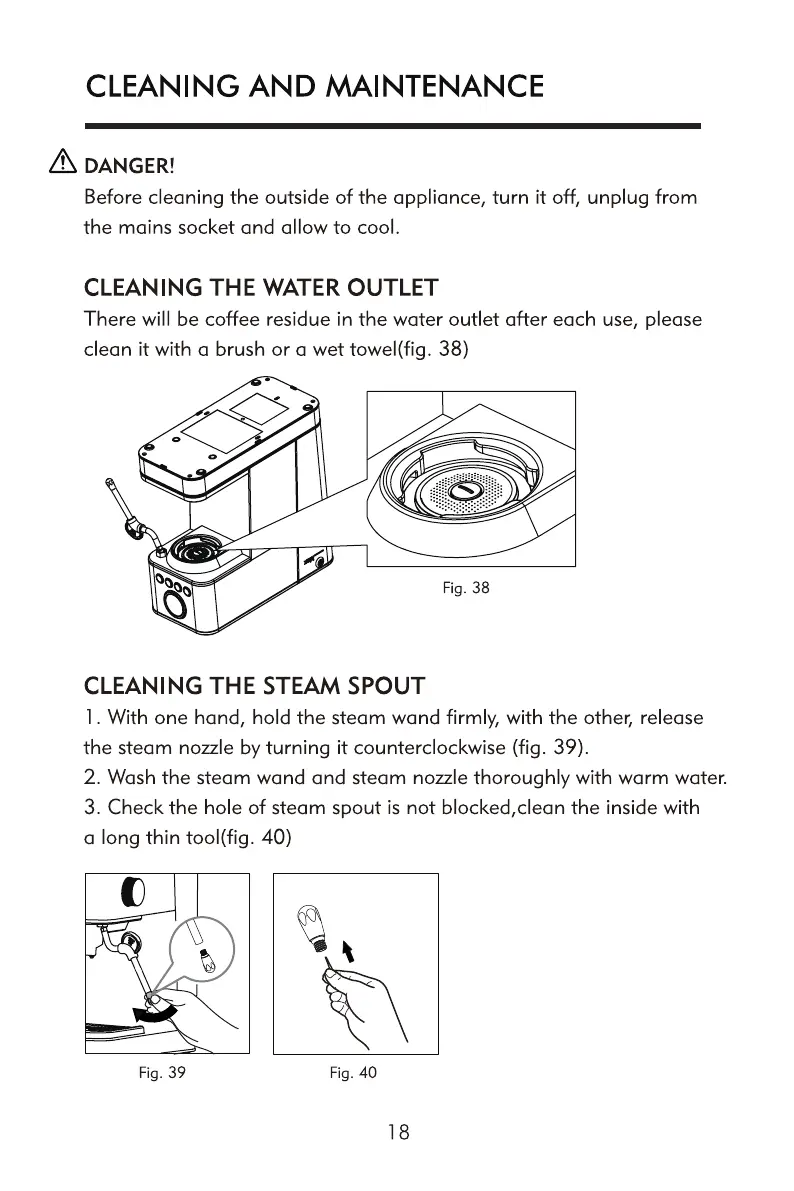 CLEANING AND MAINTENANCE

DANGER!
Before cleaning the outside of the appliance, turn it off, unplug from the mains socket and allow to cool.

CLEANING THE WATER OUTLET
There will be coffee residue in the water outlet after each use, please clean it with a brush or a wet towel(fig. 38)

Fig. 38

CLEANING THE STEAM SPOUT
1. With one hand, hold the steam wand firmly, with the other, release the steam nozzle by turning it counterclockwise (fig. 39).
2. Wash the steam wand and steam nozzle thoroughly with warm water.
3. Check the hole of steam spout is not blocked,clean the inside with a long thin tool(fig. 40)

Fig. 39

Fig. 40

18