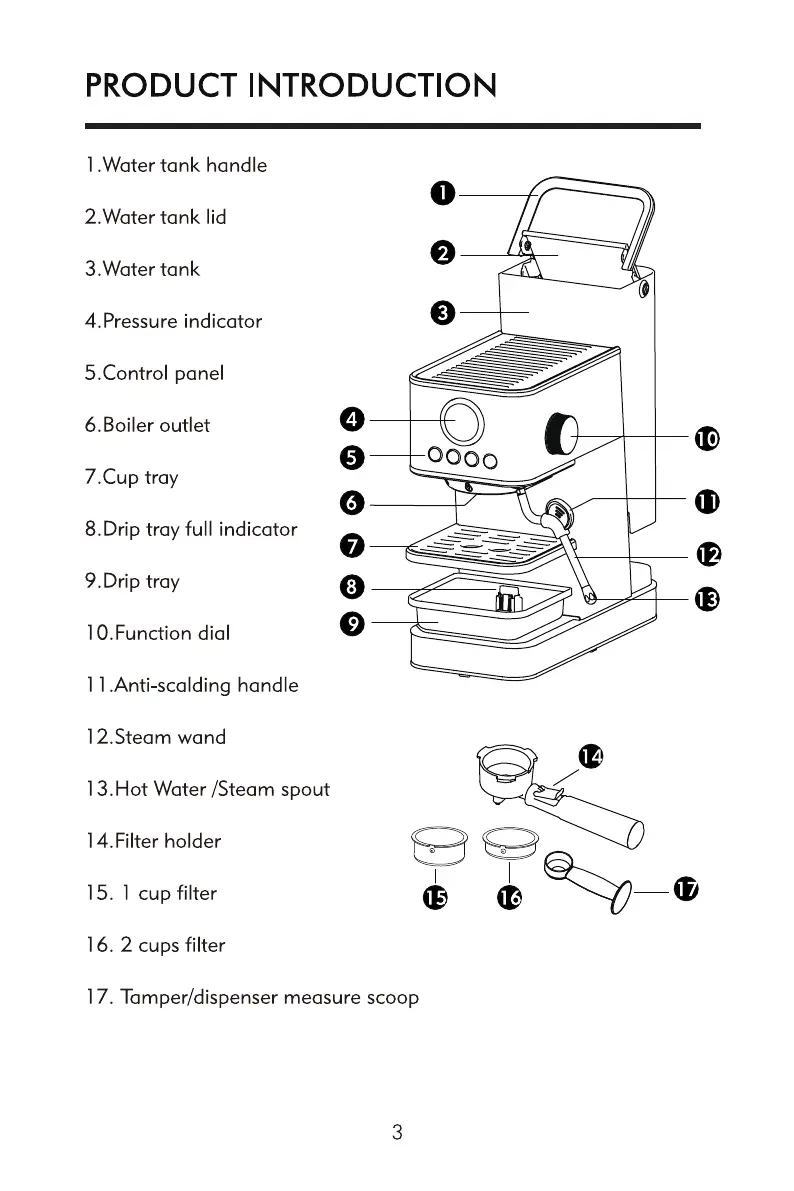 PRODUCT INTRODUCTION

1.Water tank handle

2.Water tank lid

3.Water tank

4.Pressure indicator

5.Control panel

6.Boiler outlet

7.Cup tray

8.Drip tray full indicator

9.Drip tray

10.Function dial

11.Anti-scalding handle

12.Steam wand

13.Hot Water /Steam spout

14.Filter holder

15. 1 cup filter

16. 2 cups filter

17. Tamper/dispenser measure scoop

1
2
3
4
5
6
7
8
9
10
11
12
13
14
15
16
17

3