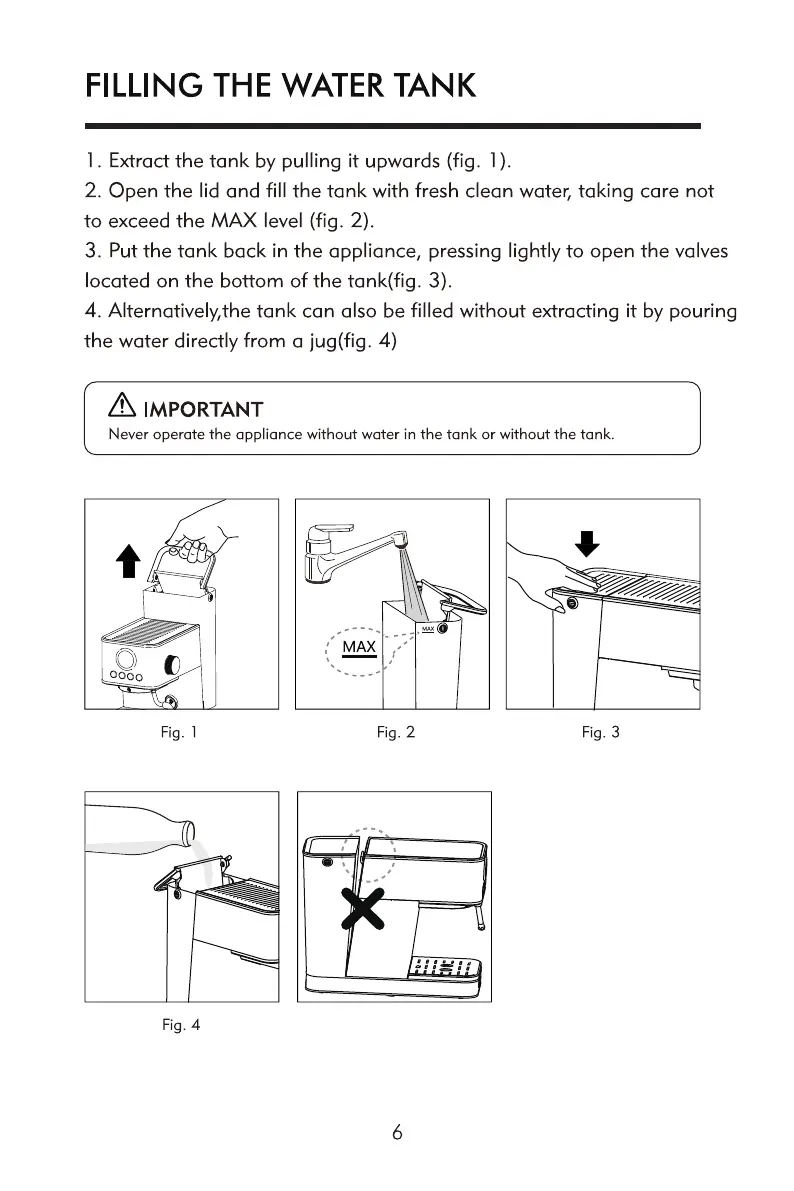 FILLING THE WATER TANK

1. Extract the tank by pulling it upwards (fig. 1).
2. Open the lid and fill the tank with fresh clean water, taking care not to exceed the MAX level (fig. 2).
3. Put the tank back in the appliance, pressing lightly to open the valves located on the bottom of the tank(fig. 3).
4. Alternatively,the tank can also be filled without extracting it by pouring the water directly from a jug(fig. 4)

IMPORTANT
Never operate the appliance without water in the tank or without the tank.

MAX
MAX

Fig. 1
Fig. 2
Fig. 3

Fig. 4

6