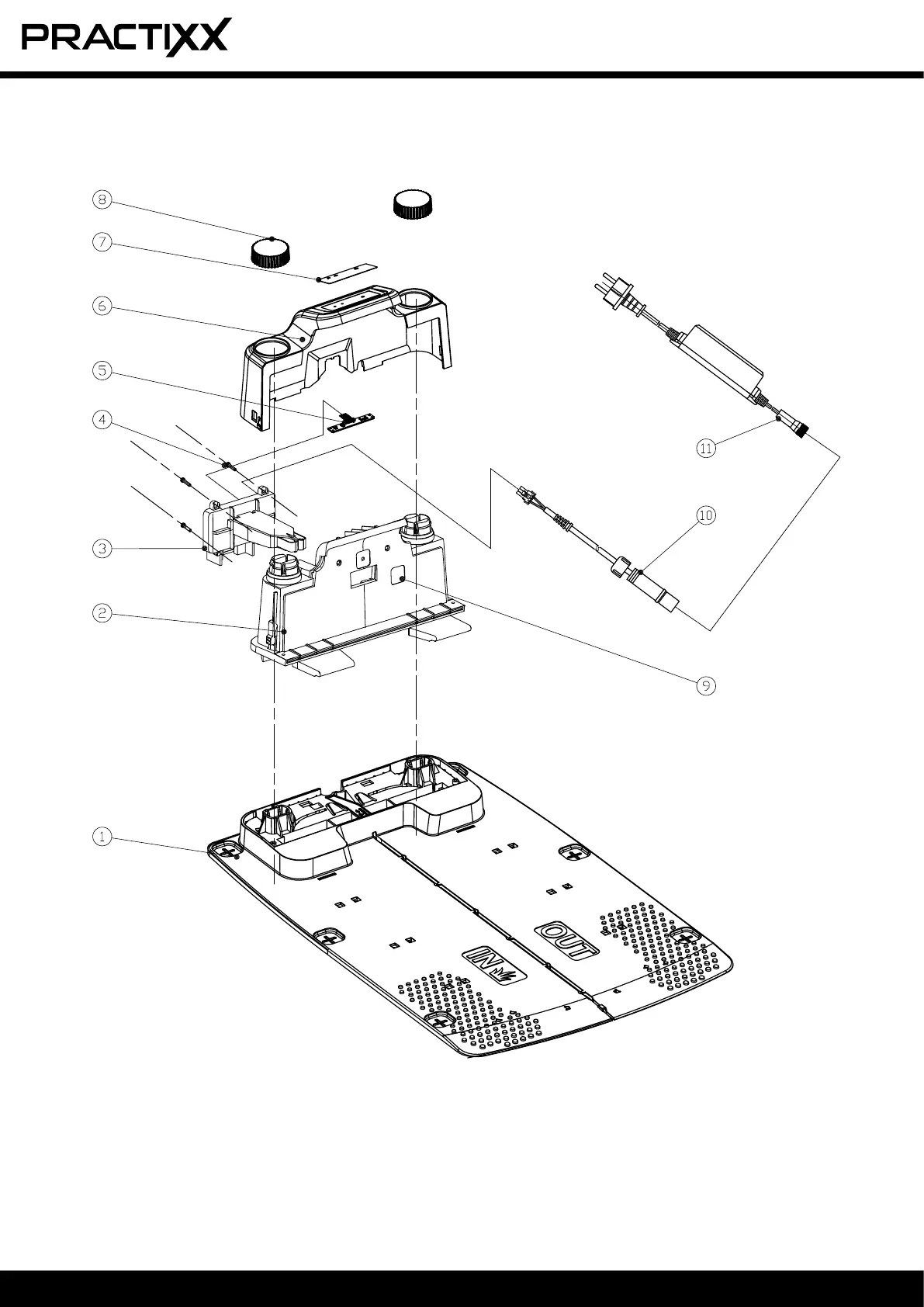 PRACTIXX

8
7
6
5
4
3
2
1
11
10
9

IN
OUT