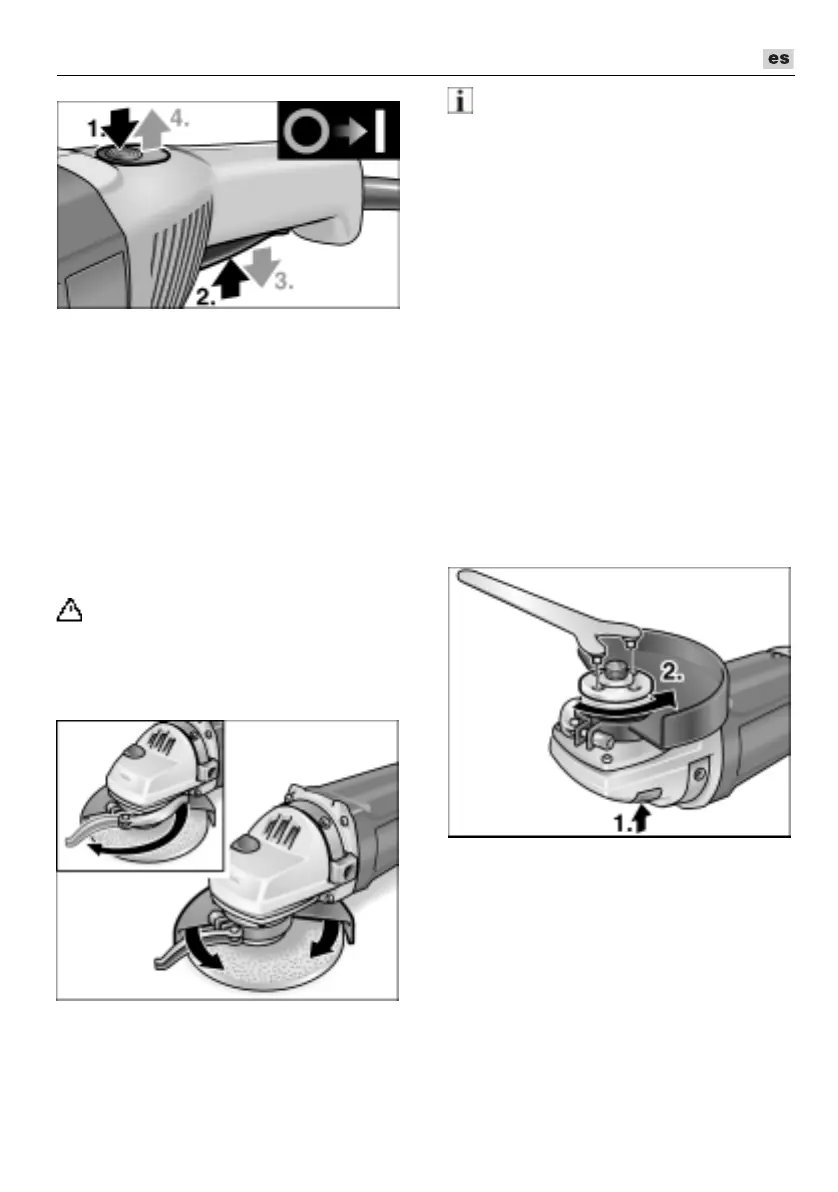 es

1.

4.

2.

3.

2.

1.