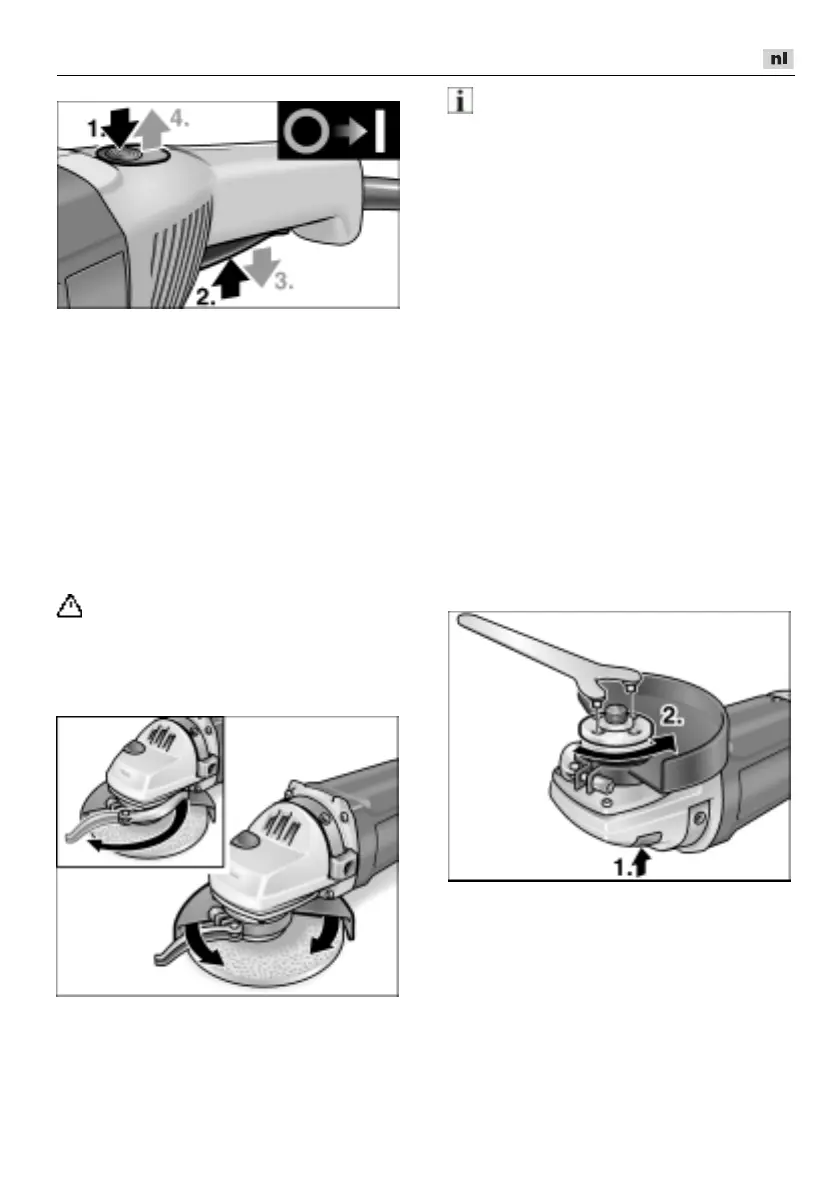 nl

1.
4.
2.
3.

2.
1.