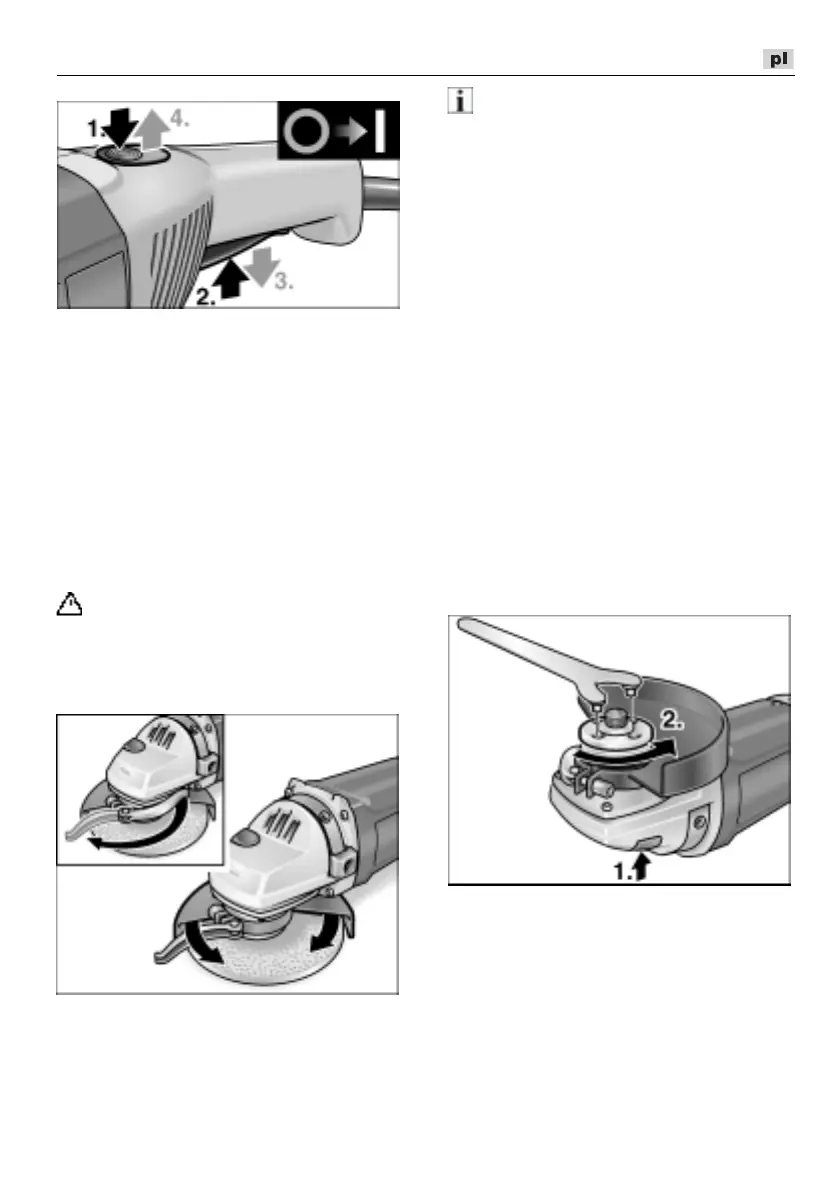 pl

1.

4.

2.

3.

2.

1.