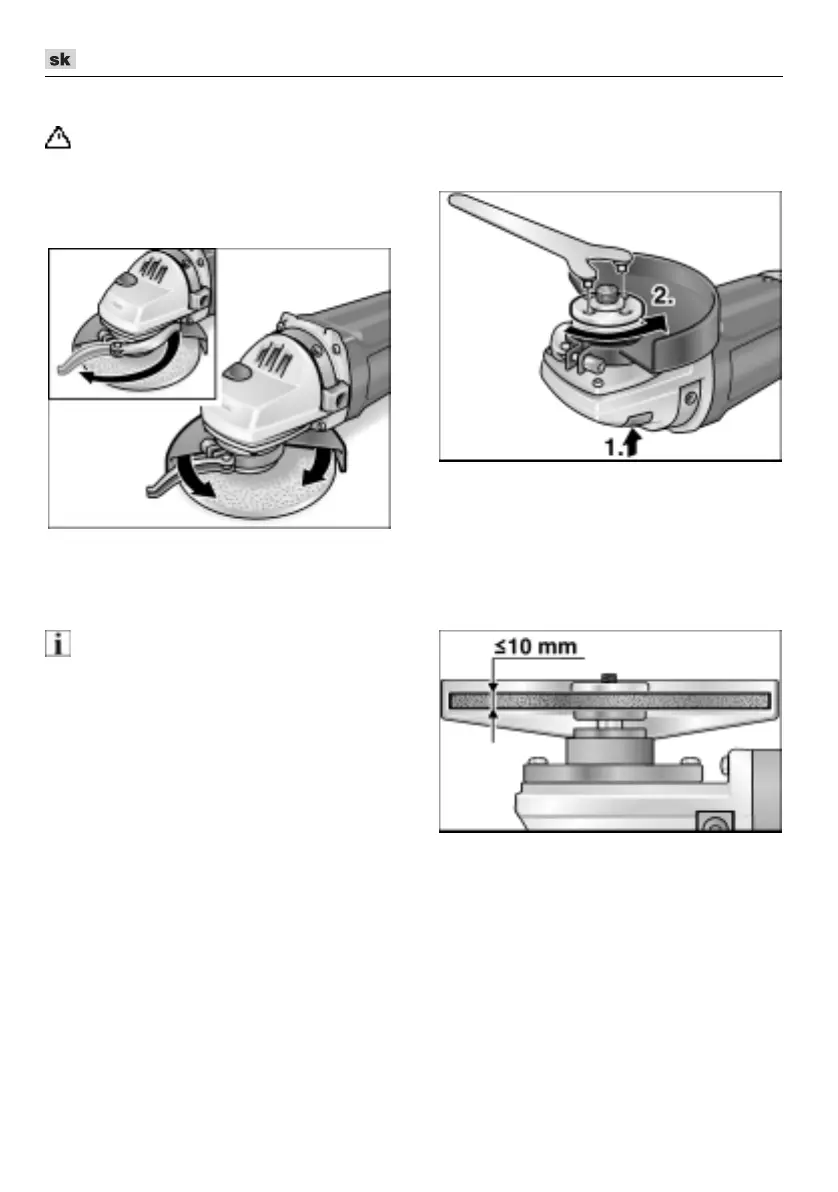 sk

2.

1.

≤10 mm