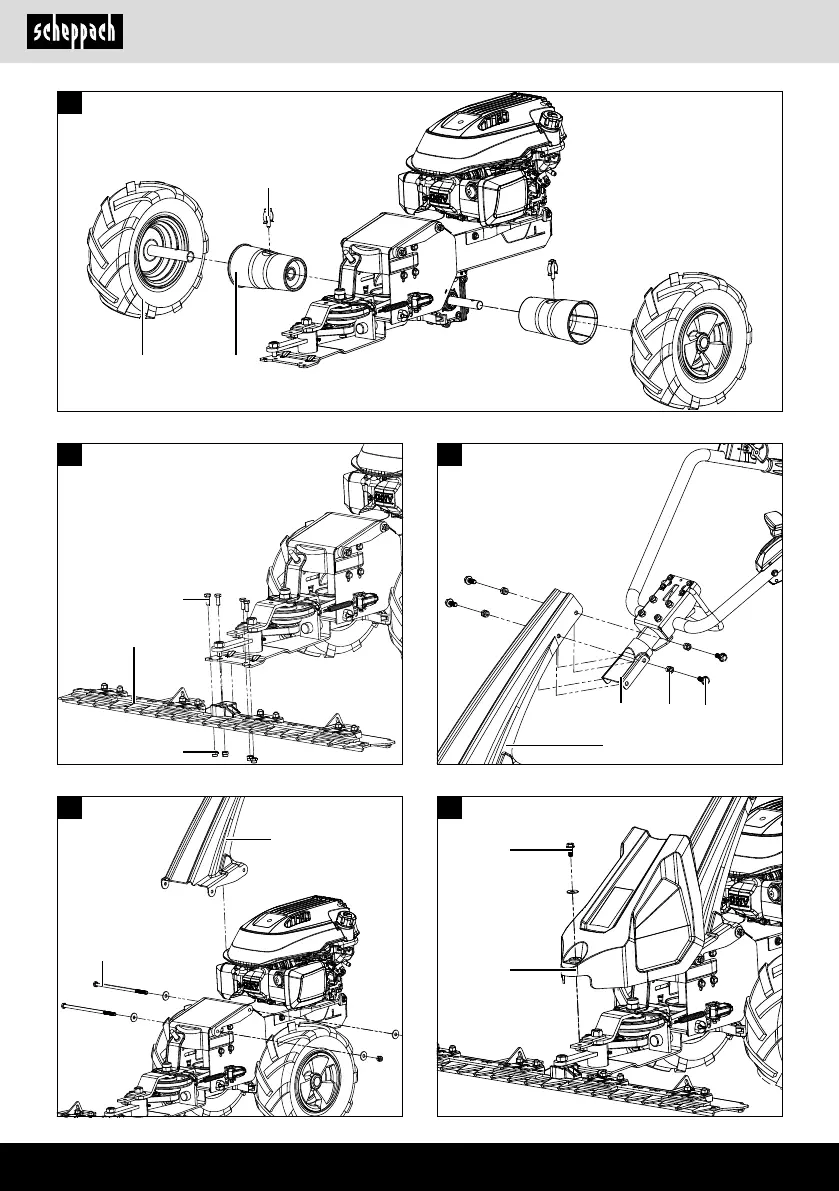 scheppach